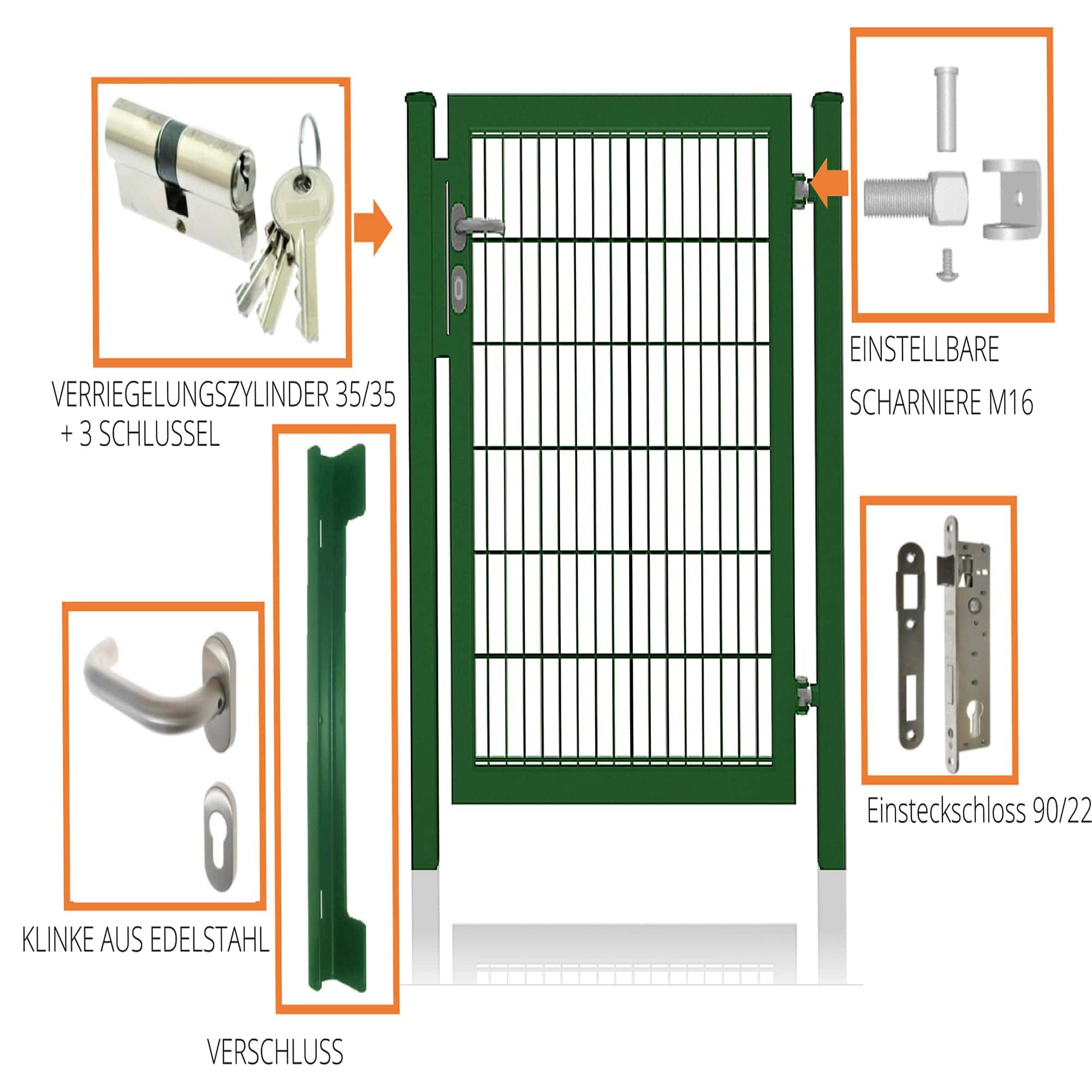 VERRIEGELUNGSZYLINDER 35/35
+ 3 SCHLUSSEL

EINSTELLBARE
SCHARNIERE M16

Einsteckschloss 90/22

KLINKE AUS EDELSTAHL

VERSCHLUSS