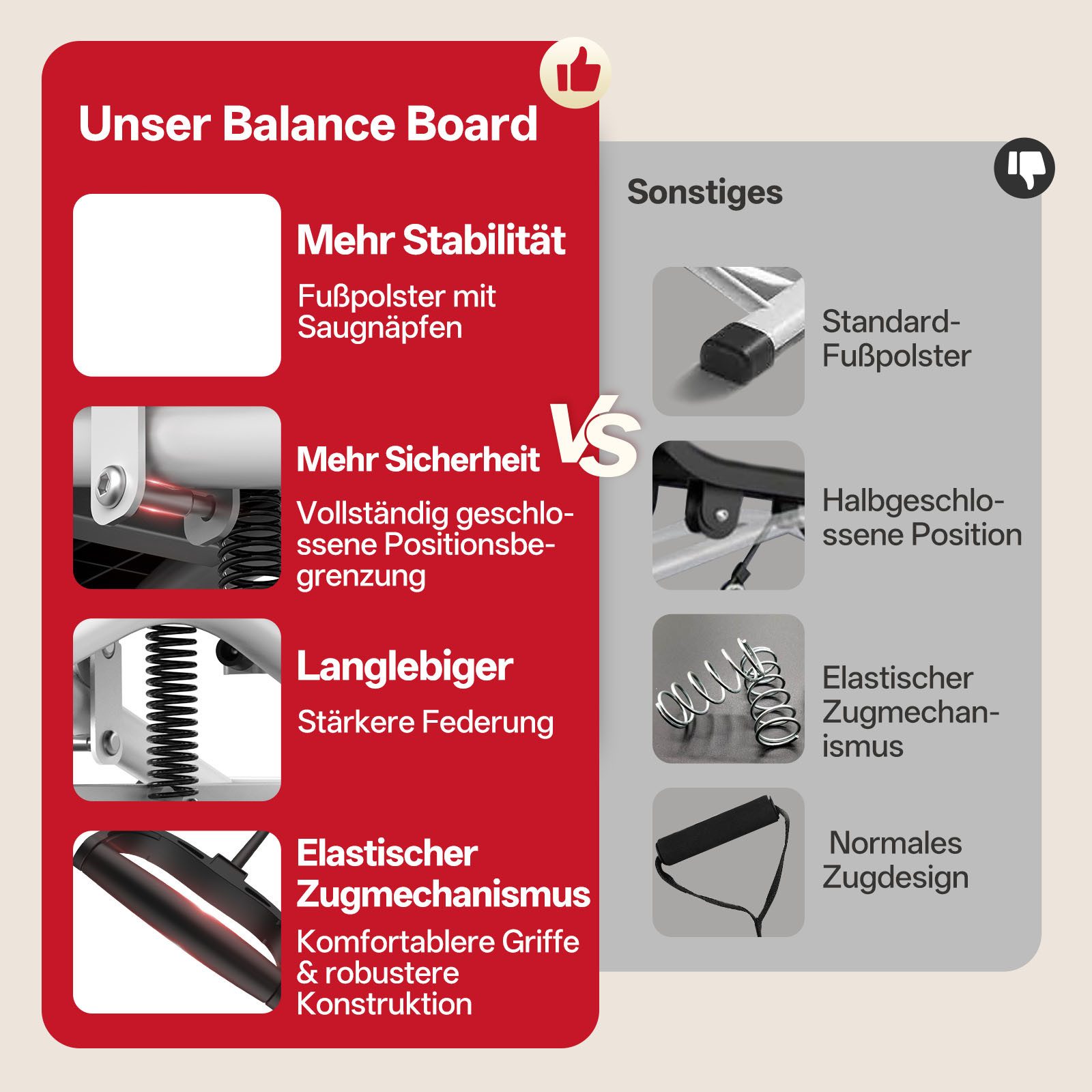 Unser Balance Board

Mehr Stabilität

Fußpolster mit Saugnäpfen

Mehr Sicherheit

Vollständig geschlossene Positionsbegrenzung

Langlebiger

Stärkere Federung

Elastischer Zugmechanismus

Komfortablere Griffe & robustere Konstruktion

VS

Sonstiges

Standard-Fußpolster

Halbgeschlossene Position

Elastischer Zugmechanismus

Normales Zugdesign