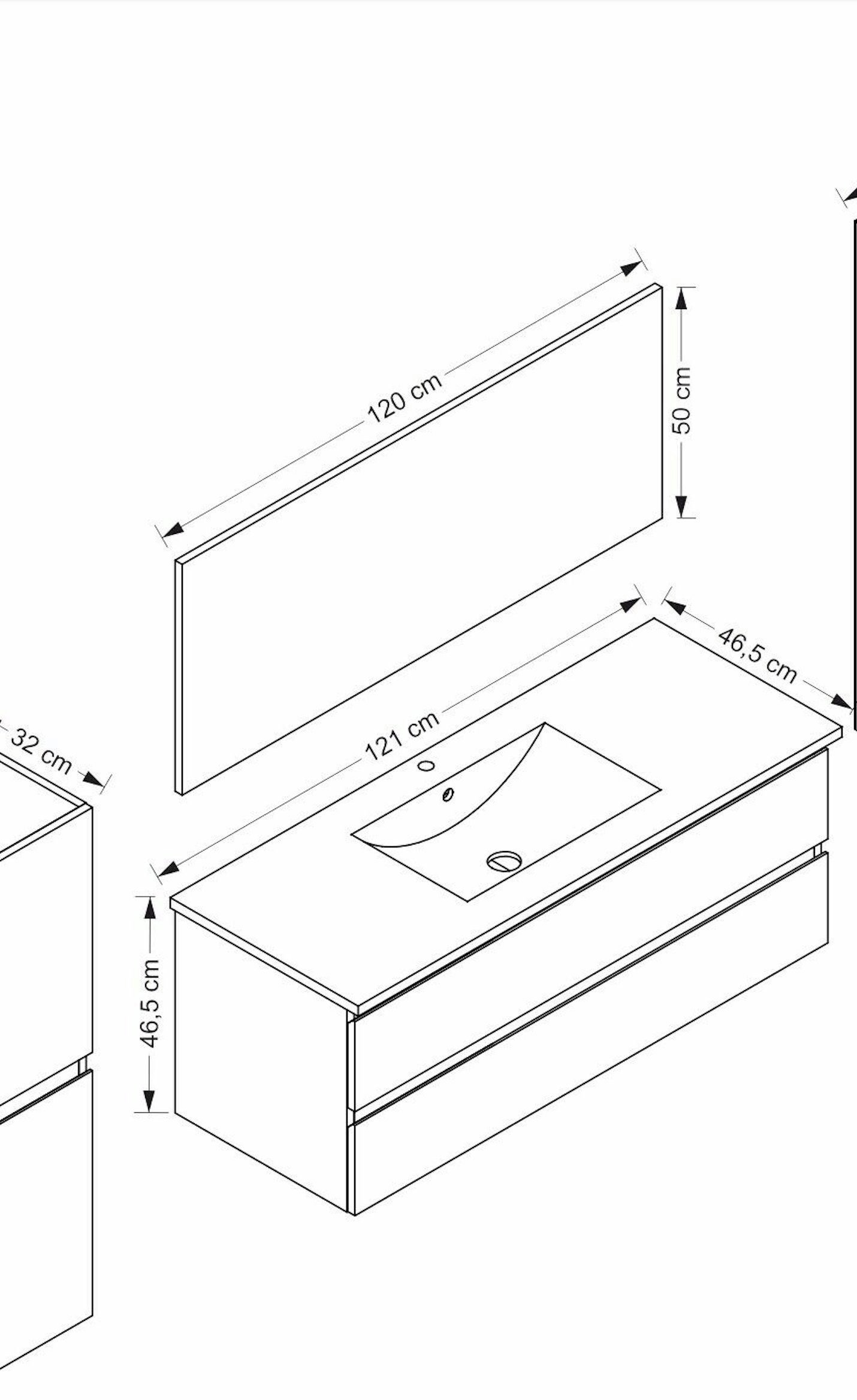 120 cm

50 cm

46,5 cm

121 cm

32 cm

46,5 cm