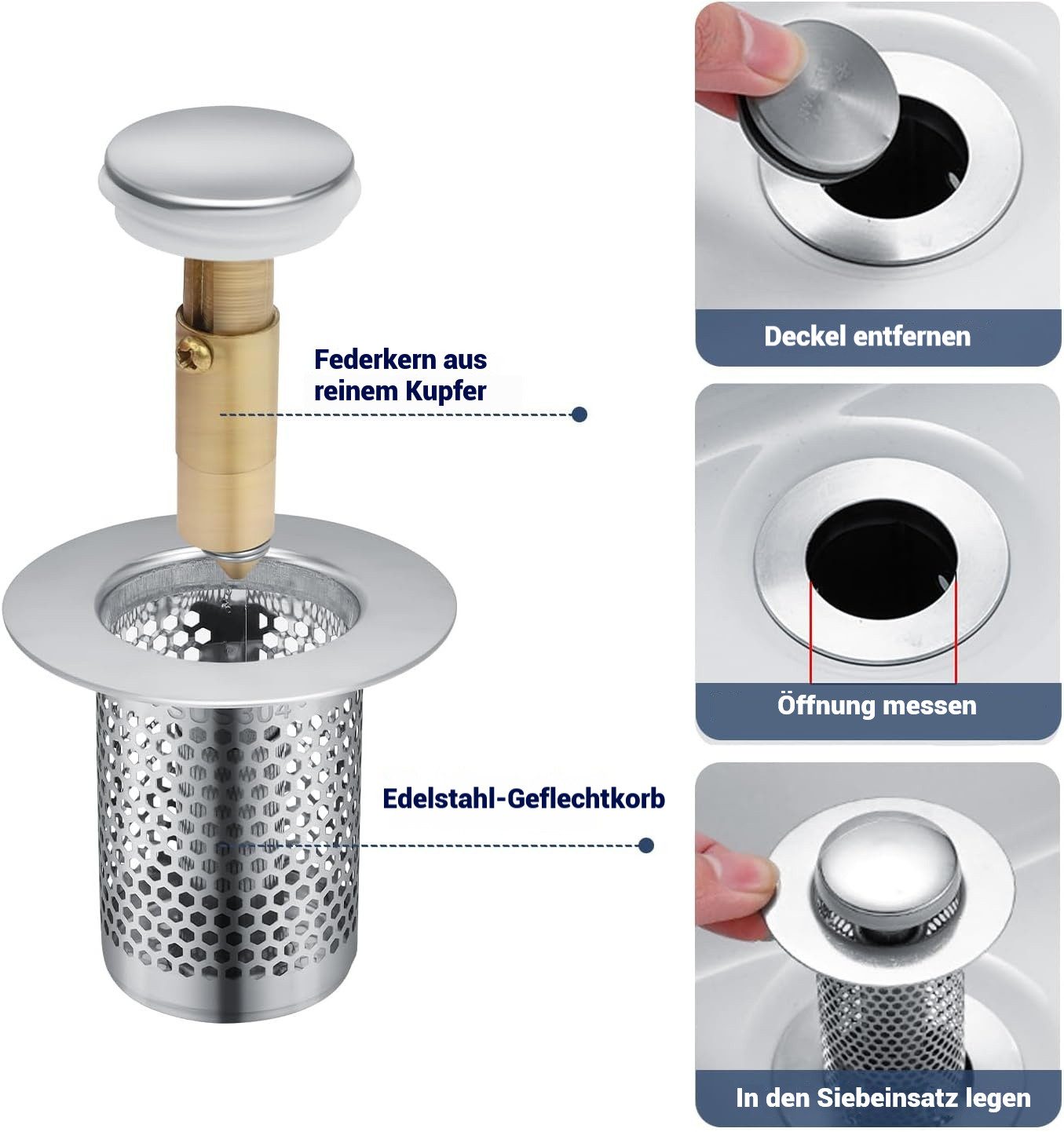 Federkern aus reinem Kupfer

SUS304

Edelstahl-Geflechtkorb

Deckel entfernen

Öffnung messen

In den Siebeinsatz legen