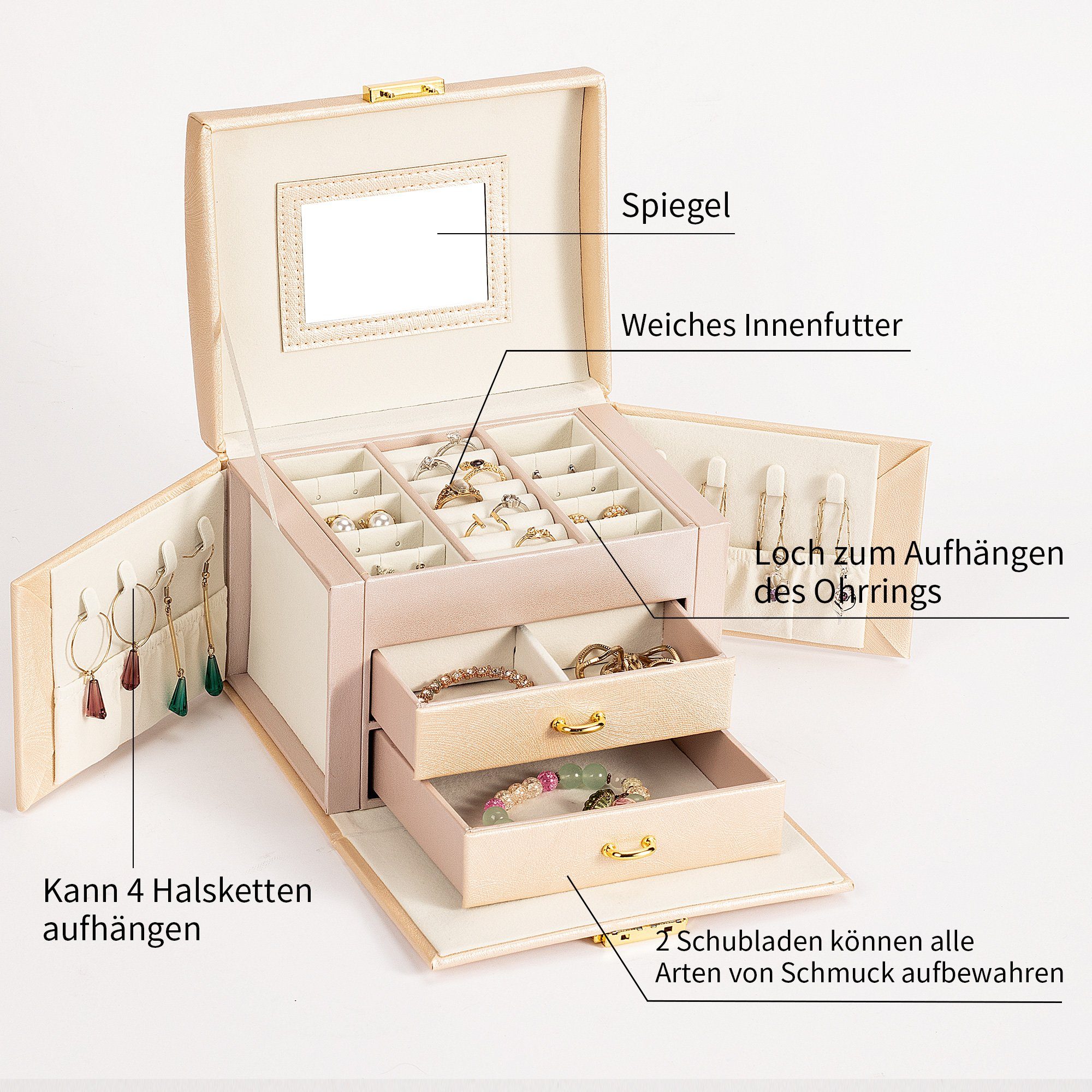 Spiegel

Weiches Innenfutter

Loch zum Aufhängen des Ohrrings

Kann 4 Halsketten aufhängen

2 Schubladen können alle Arten von Schmuck aufbewahren