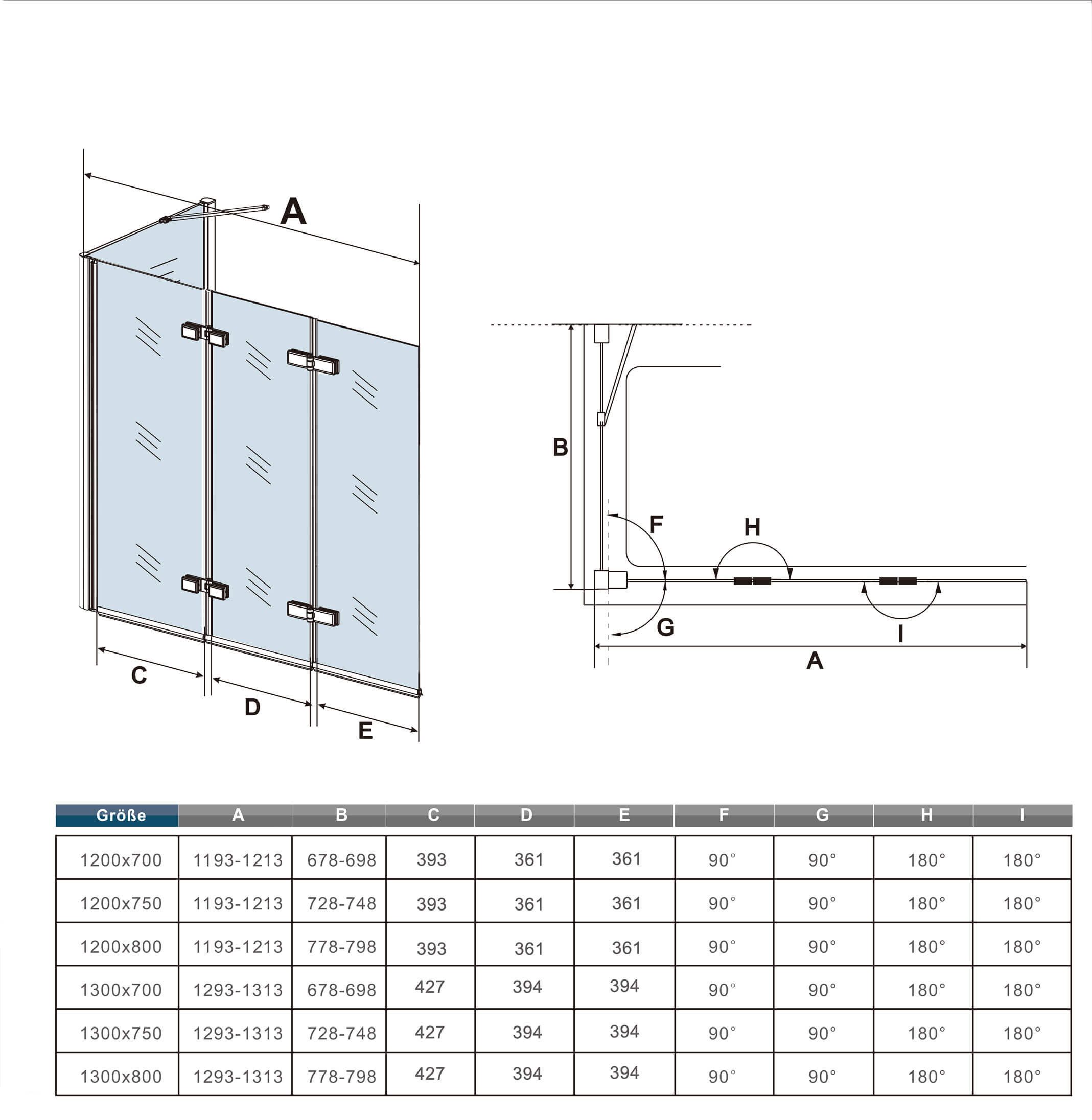 A

C

D

E

B

F

H

G

I

A

| Größe | A | B | C | D | E | F | G | H | I |
|---|---|---|---|---|---|---|---|---|---|
| 1200x700 | 1193-1213 | 678-698 | 393 | 361 | 361 | 90° | 90° | 180° | 180° |
| 1200x750 | 1193-1213 | 728-748 | 393 | 361 | 361 | 90° | 90° | 180° | 180° |
| 1200x800 | 1193-1213 | 778-798 | 393 | 361 | 361 | 90° | 90° | 180° | 180° |
| 1300x700 | 1293-1313 | 678-698 | 427 | 394 | 394 | 90° | 90° | 180° | 180° |
| 1300x750 | 1293-1313 | 728-748 | 427 | 394 | 394 | 90° | 90° | 180° | 180° |
| 1300x800 | 1293-1313 | 778-798 | 427 | 394 | 394 | 90° | 90° | 180° | 180° |