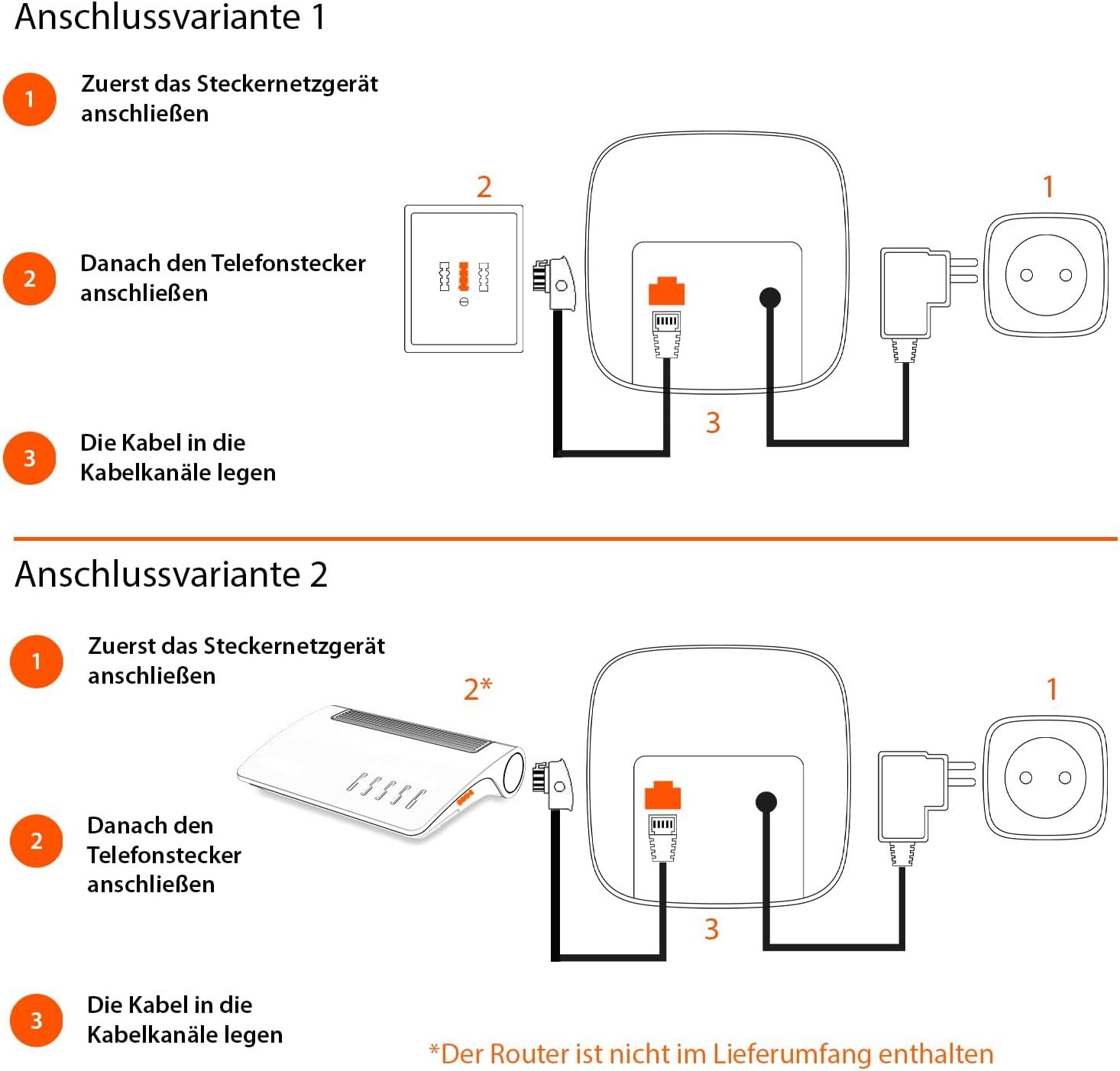 Anschlussvariante 1

1 Zuerst das Steckernetzgerät anschließen

2 Danach den Telefonstecker anschließen

3 Die Kabel in die Kabelkanäle legen

2

1

3

Anschlussvariante 2

1 Zuerst das Steckernetzgerät anschließen

2 Danach den Telefonstecker anschließen

3 Die Kabel in die Kabelkanäle legen

2*

1

3

*Der Router ist nicht im Lieferumfang enthalten