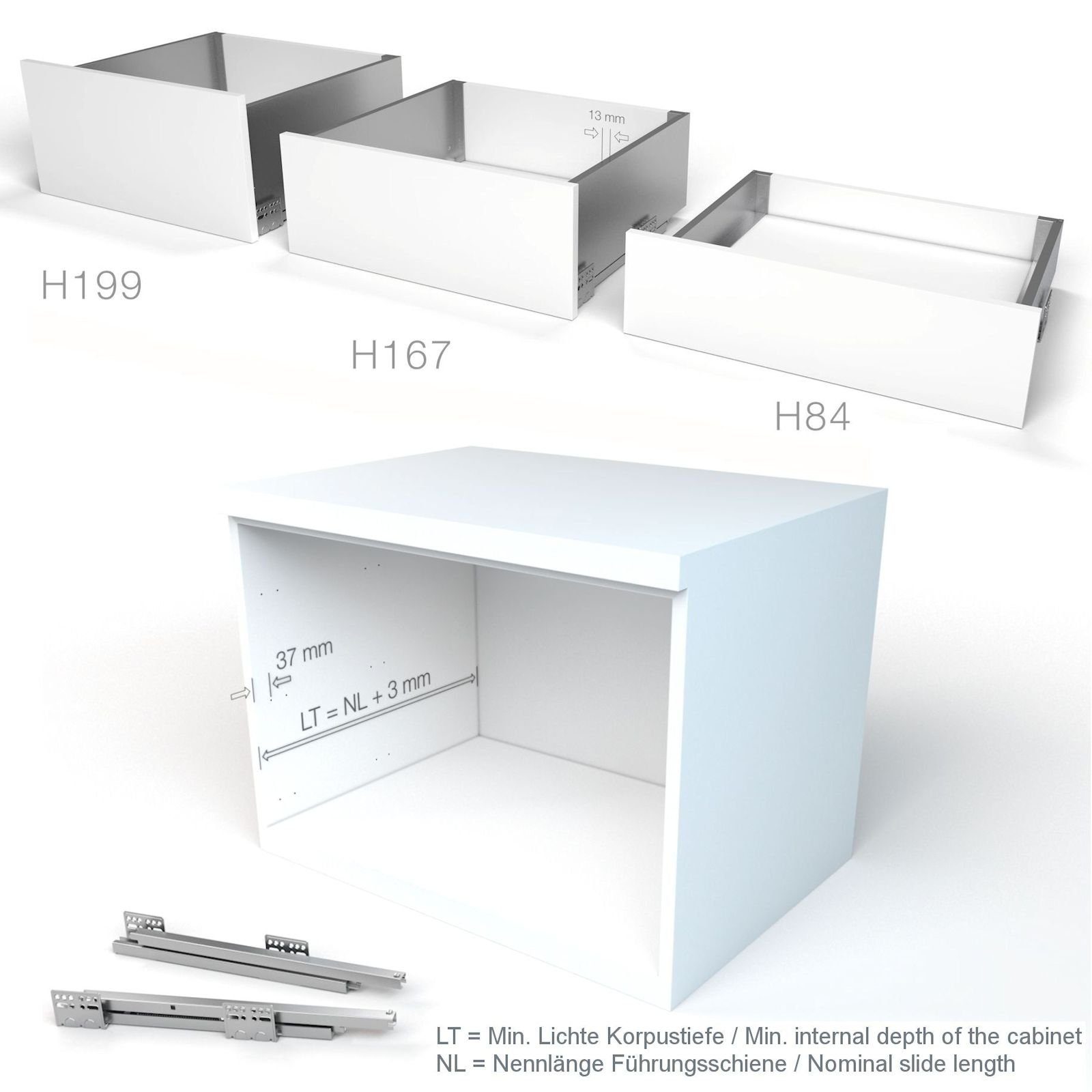 13 mm

H199

H167

H84

37 mm

LT = NL + 3 mm

LT = Min. Lichte Korpustiefe / Min. internal depth of the cabinet
NL = Nennlänge Führungsschiene / Nominal slide length