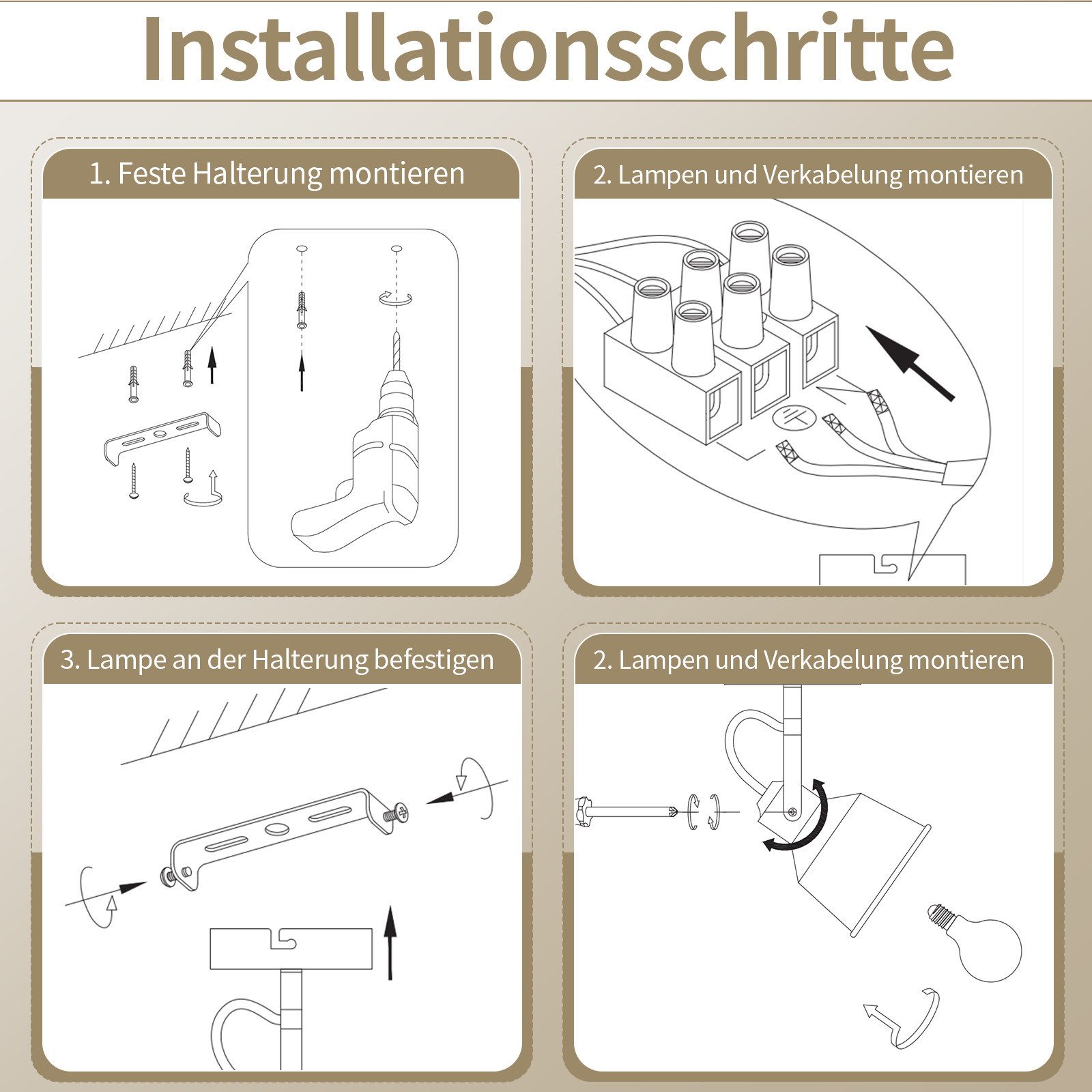 Installationsschritte

1. Feste Halterung montieren

2. Lampen und Verkabelung montieren

3. Lampe an der Halterung befestigen

2. Lampen und Verkabelung montieren