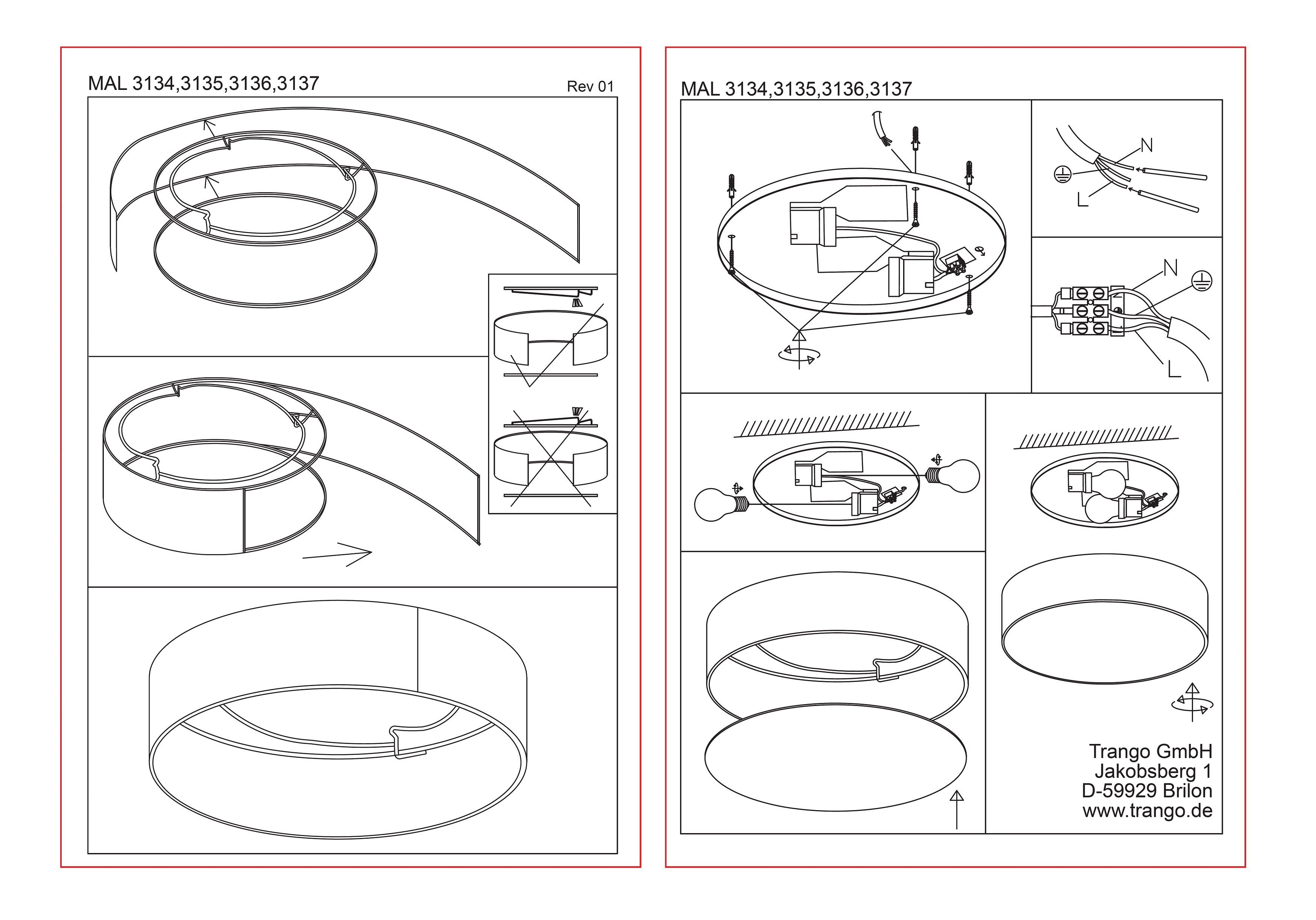 MAL 3134,3135,3136,3137

Rev 01

MAL 3134,3135,3136,3137

N

L

N

L

Trango GmbH
Jakobsberg 1
D-59929 Brilon
www.trango.de