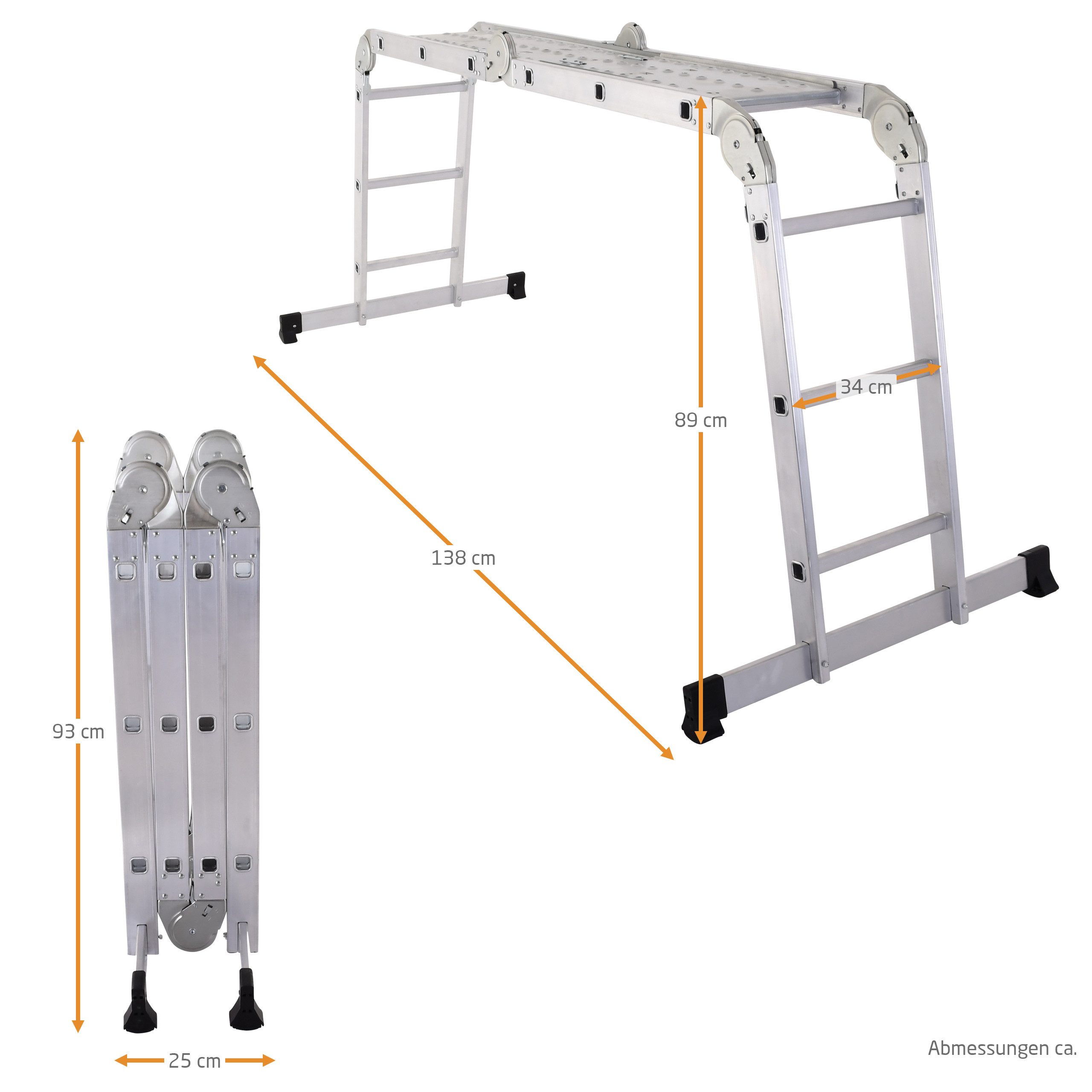 34 cm

89 cm

138 cm

93 cm

25 cm

Abmessungen ca.