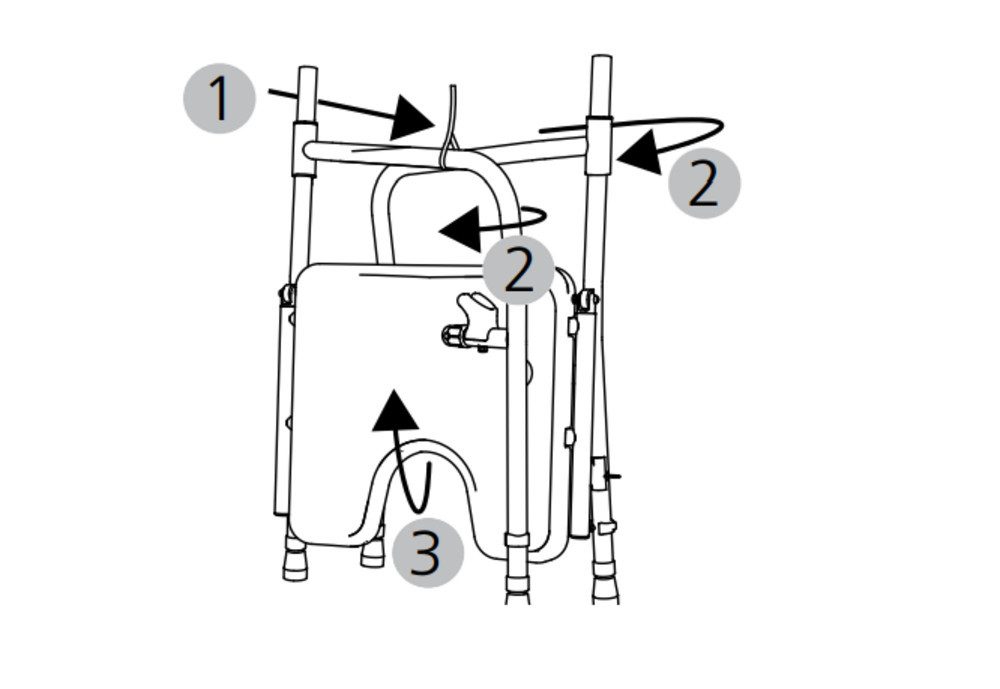 1
2
2
3