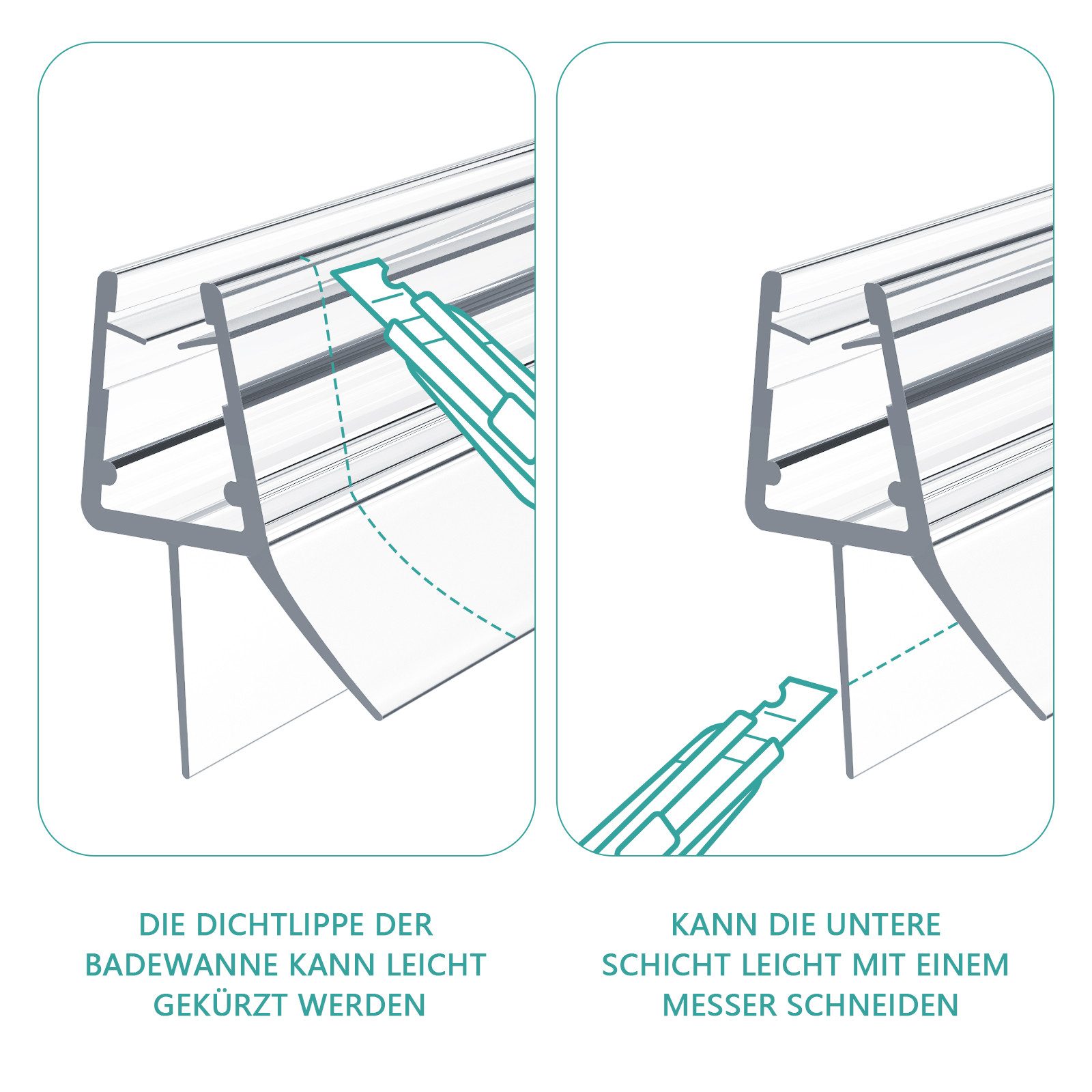 DIE DICHTLIPPE DER BADEWANNE KANN LEICHT GEKÜRZT WERDEN

KANN DIE UNTERE SCHICHT LEICHT MIT EINEM MESSER SCHNEIDEN