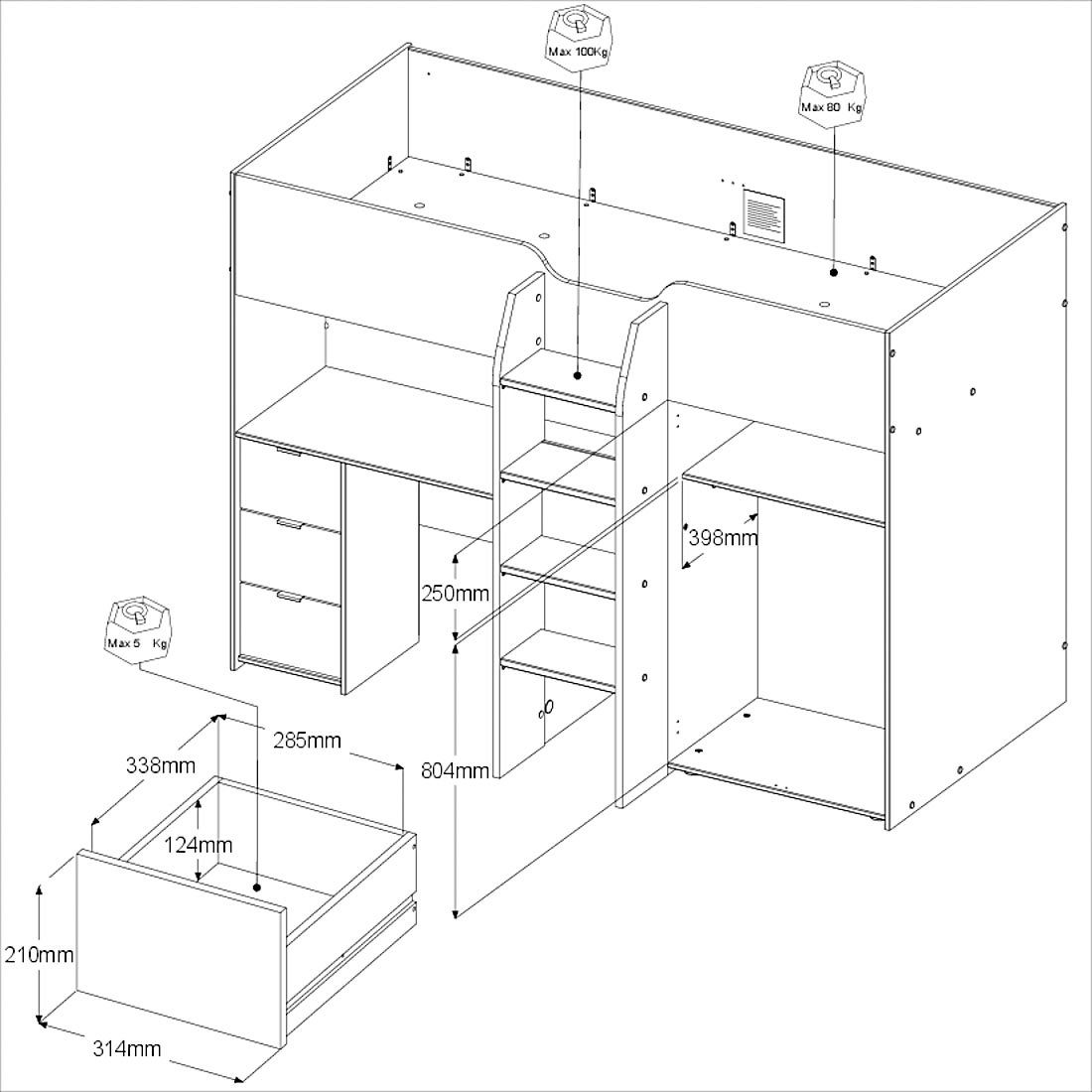 Max 100Kg

Max 80 Kg

398mm

250mm

804mm

Max 5 Kg

285mm

338mm

124mm

210mm

314mm