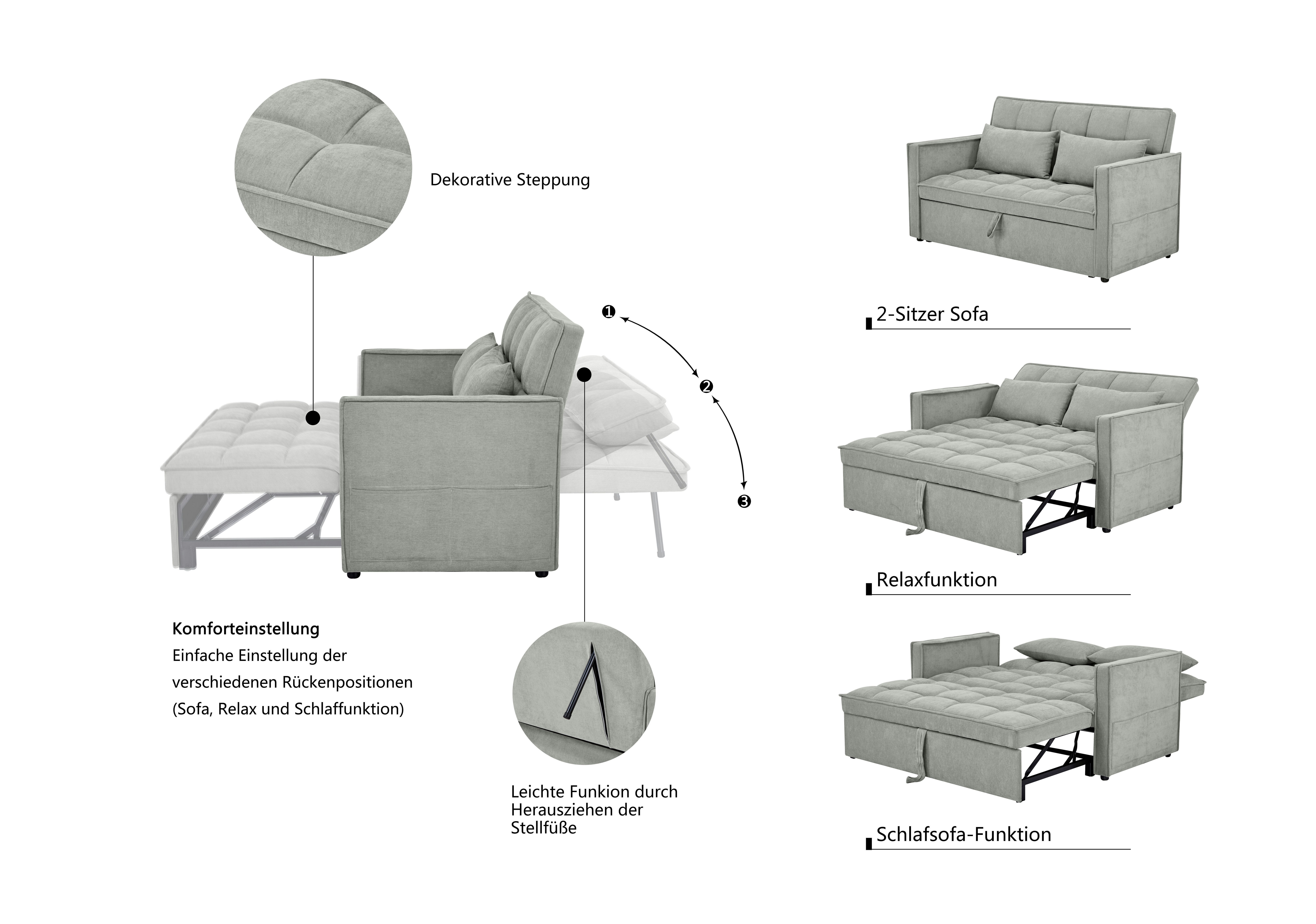 Dekorative Steppung

❶

❷

❸

Komforteinstellung
Einfache Einstellung der verschiedenen Rückenpositionen (Sofa, Relax und Schlaffunktion)

Leichte Funkion durch Herausziehen der Stellfüße

2-Sitzer Sofa

Relaxfunktion

Schlafsofa-Funktion