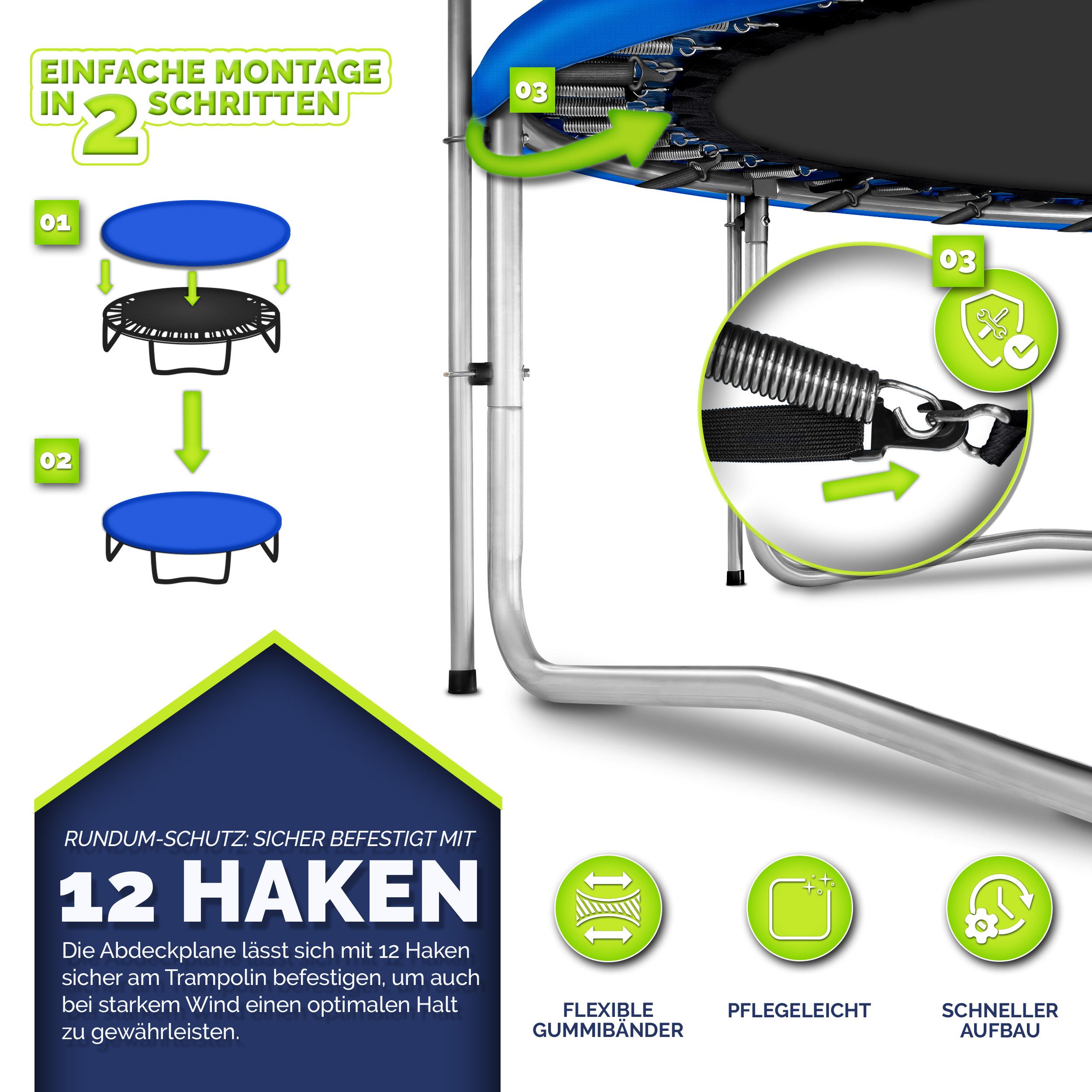 EINFACHE MONTAGE IN 2 SCHRITTEN

01

02

03

03

RUNDUM-SCHUTZ: SICHER BEFESTIGT MIT

12 HAKEN

Die Abdeckplane lässt sich mit 12 Haken sicher am Trampolin befestigen, um auch bei starkem Wind einen optimalen Halt zu gewährleisten.

FLEXIBLE GUMMIBÄNDER

PFLEGELEICHT

SCHNELLER AUFBAU