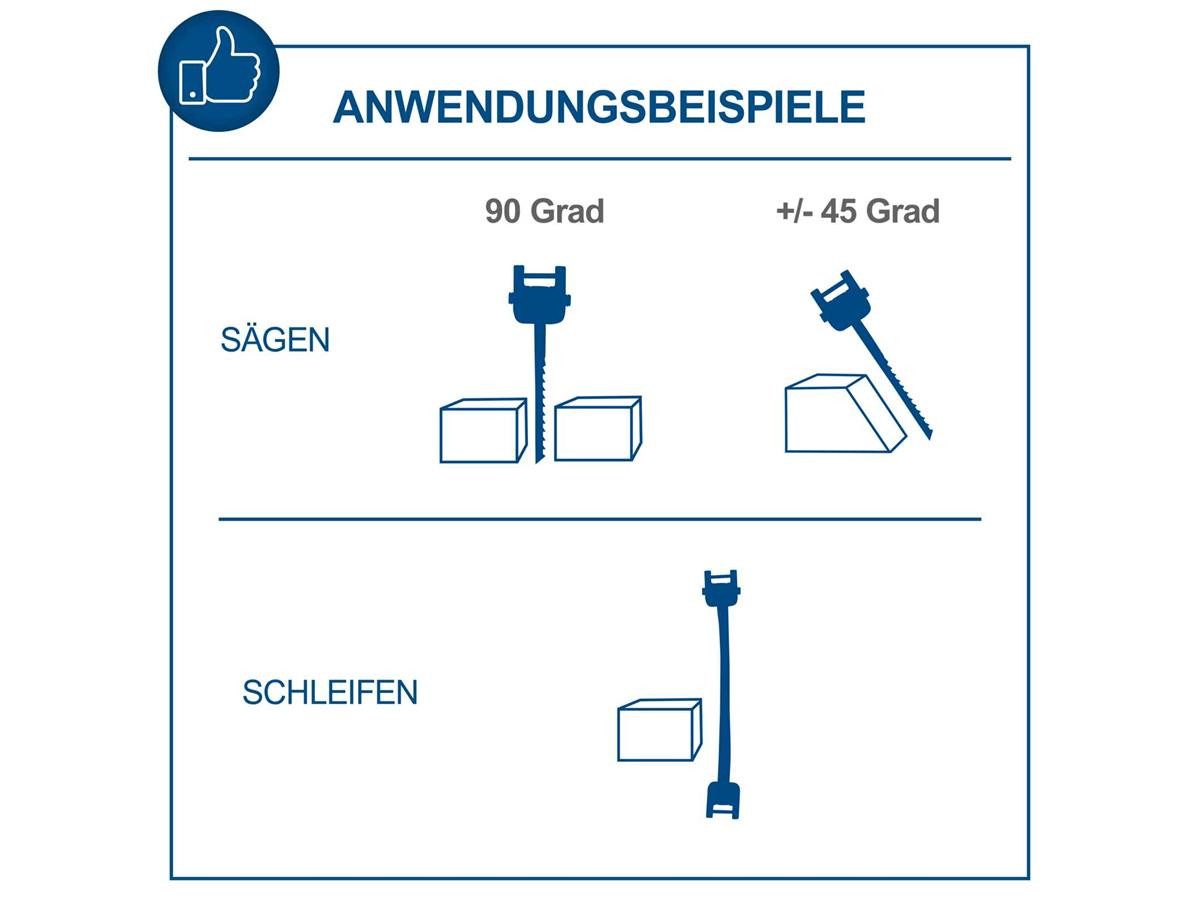 ANWENDUNGSBEISPIELE

90 Grad

+/- 45 Grad

SÄGEN

SCHLEIFEN