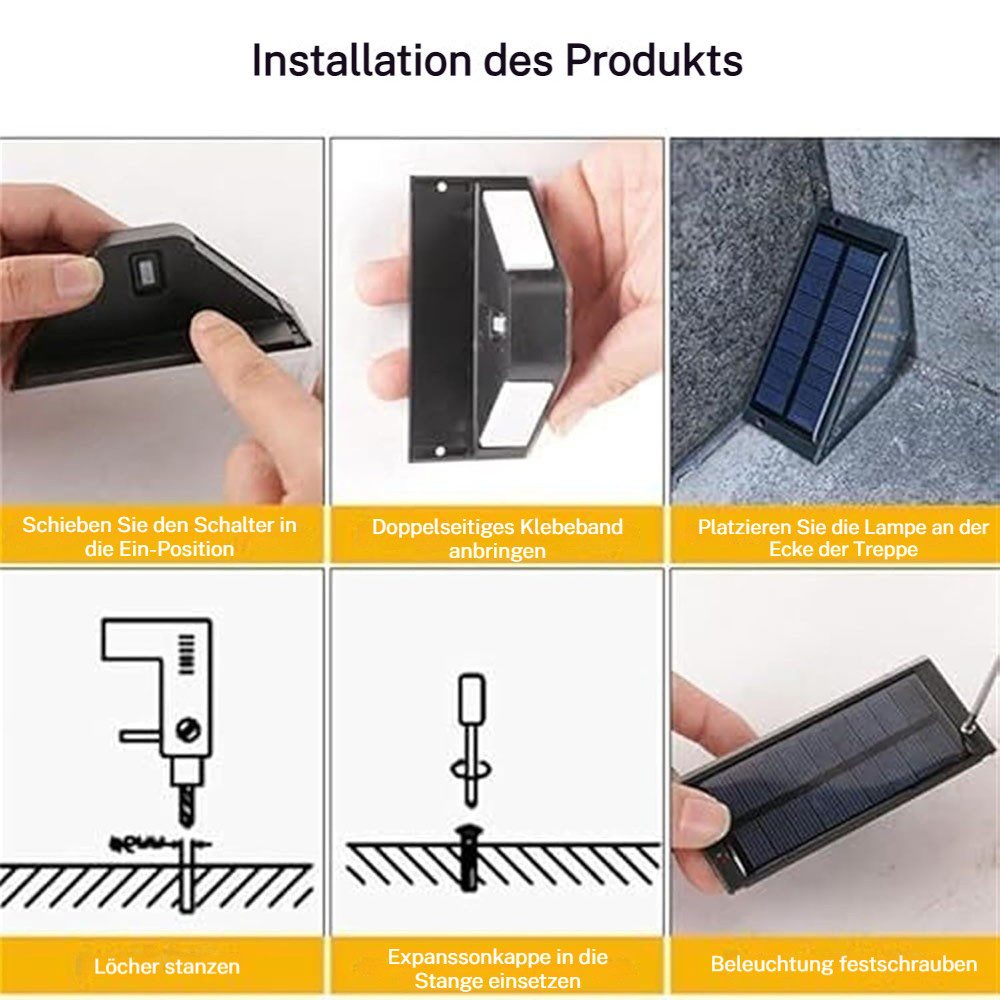 Installation des Produkts

Schieben Sie den Schalter in die Ein-Position

Doppelseitiges Klebeband anbringen

Platzieren Sie die Lampe an der Ecke der Treppe

Löcher stanzen

Expanssonkappe in die Stange einsetzen

Beleuchtung festschrauben