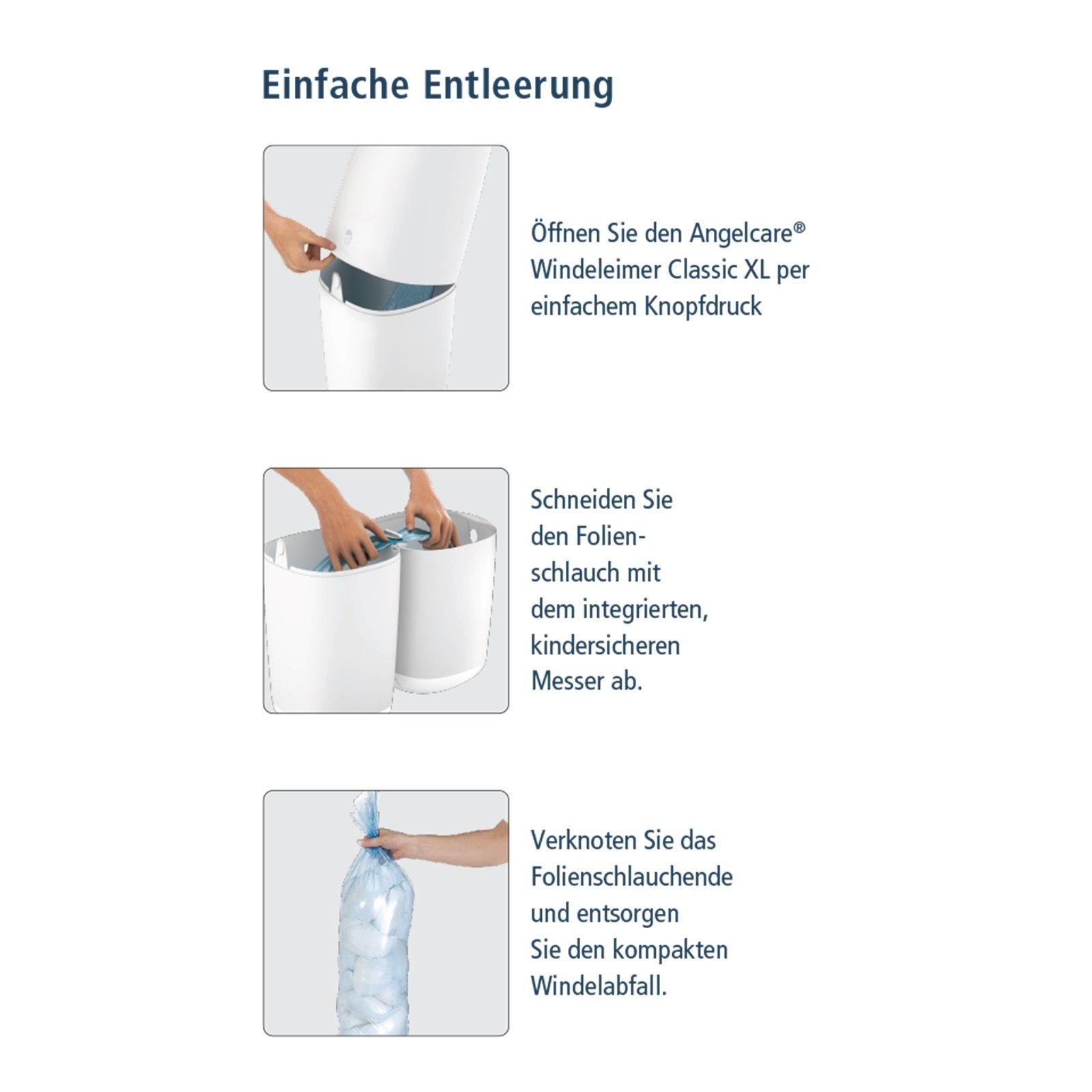 Einfache Entleerung

Öffnen Sie den Angelcare® Windeleimer Classic XL per einfachem Knopfdruck

Schneiden Sie den Folienschlauch mit dem integrierten, kindersicheren Messer ab.

Verknoten Sie das Folienschlauchende und entsorgen Sie den kompakten Windelabfall.