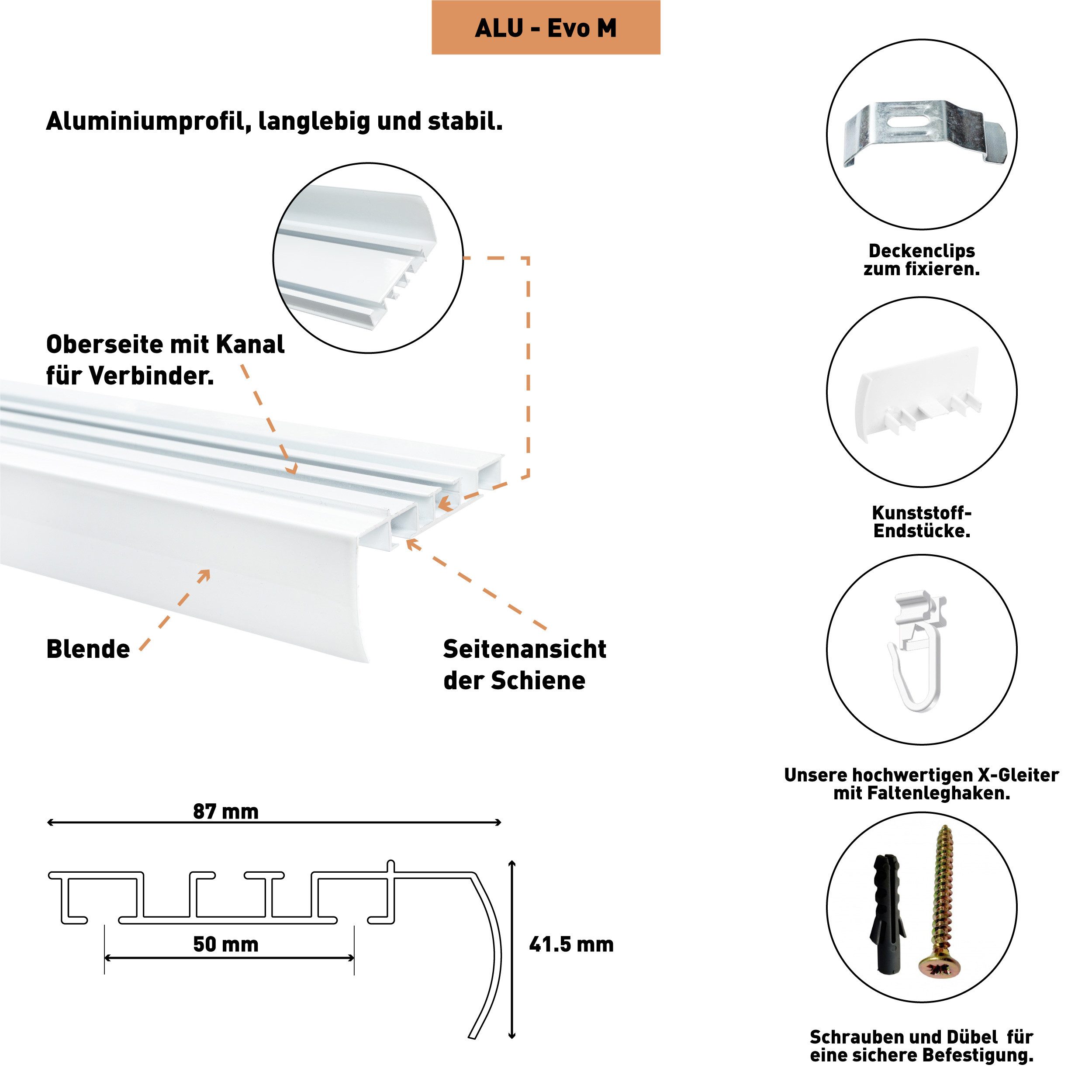 ALU - Evo M

Aluminiumprofil, langlebig und stabil.

Oberseite mit Kanal für Verbinder.

Blende

Seitenansicht der Schiene

87 mm

50 mm

41.5 mm

Deckenclips zum fixieren.

Kunststoff-Endstücke.

Unsere hochwertigen X-Gleiter mit Faltenleghaken.

Schrauben und Dübel für eine sichere Befestigung.