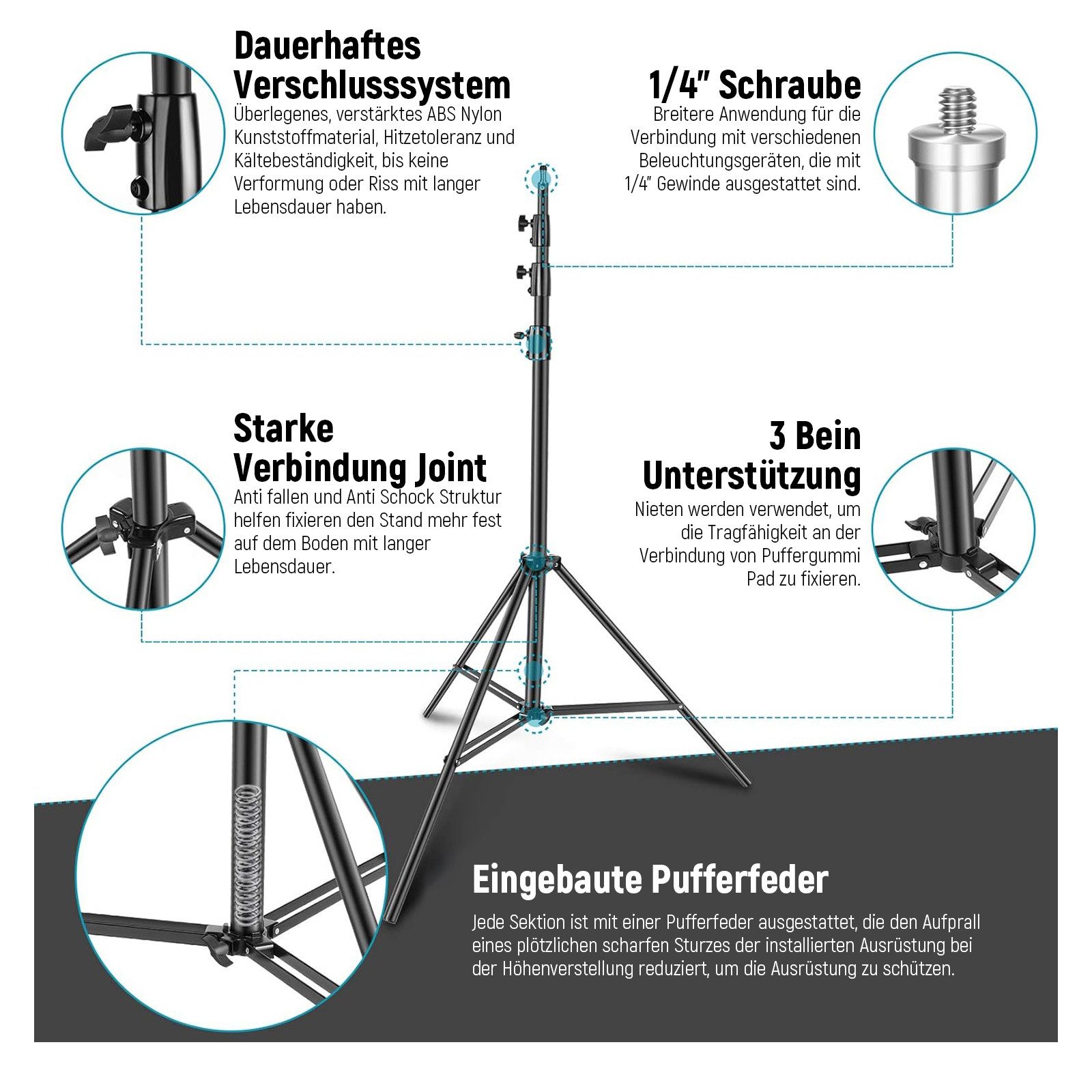 Dauerhaftes Verschlusssystem

Überlegenes, verstärktes ABS Nylon Kunststoffmaterial, Hitzetoleranz und Kältebeständigkeit, bis keine Verformung oder Riss mit langer Lebensdauer haben.

1/4" Schraube

Breitere Anwendung für die Verbindung mit verschiedenen Beleuchtungsgeräten, die mit 1/4" Gewinde ausgestattet sind.

Starke Verbindung Joint

Anti fallen und Anti Schock Struktur helfen fixieren den Stand mehr fest auf dem Boden mit langer Lebensdauer.

3 Bein Unterstützung

Nieten werden verwendet, um die Tragfähigkeit an der Verbindung von Puffergummi Pad zu fixieren.

Eingebaute Pufferfeder

Jede Sektion ist mit einer Pufferfeder ausgestattet, die den Aufprall eines plötzlichen scharfen Sturzes der installierten Ausrüstung bei der Höhenverstellung reduziert, um die Ausrüstung zu schützen.