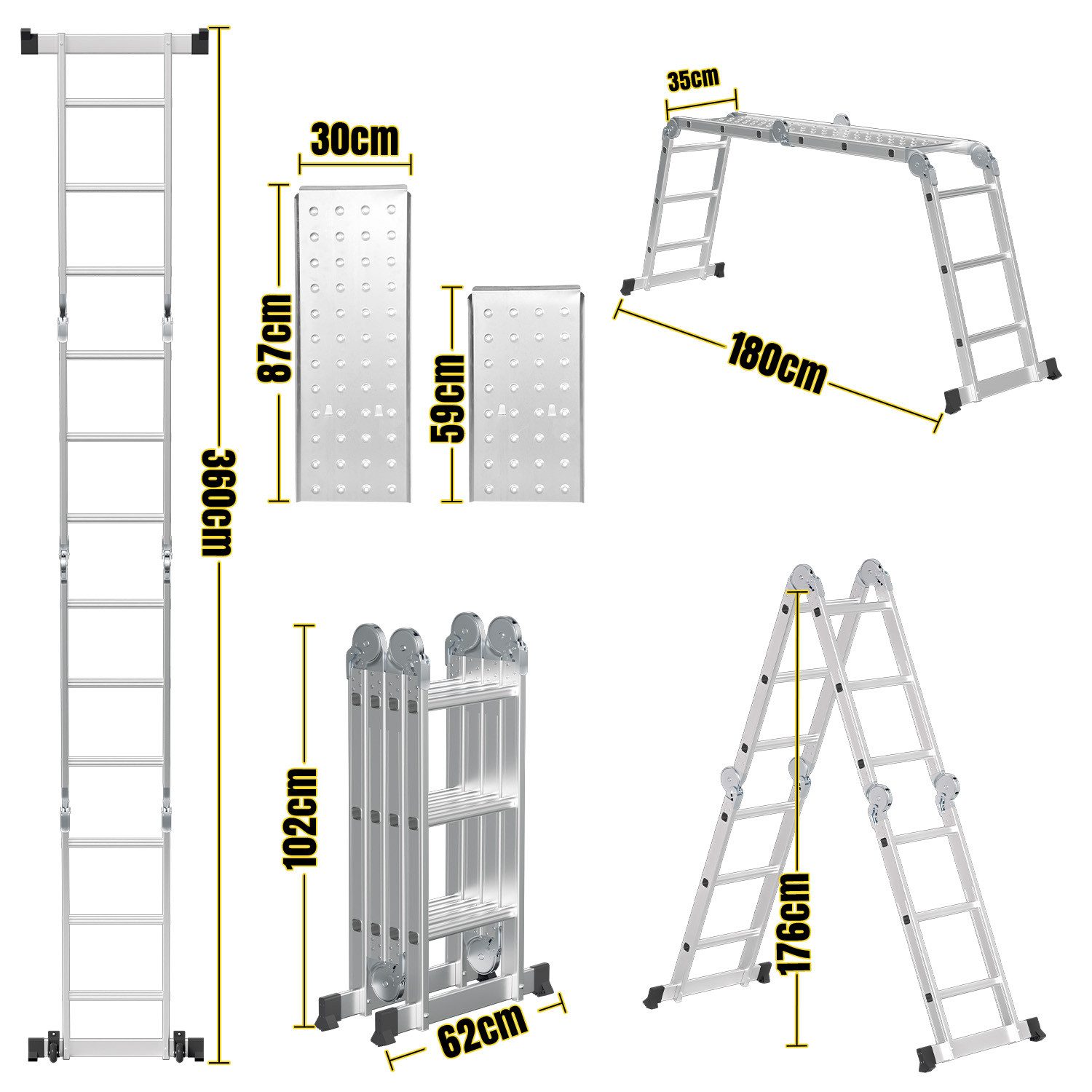 360cm

30cm

87cm

59cm

35cm

180cm

102cm

62cm

176cm