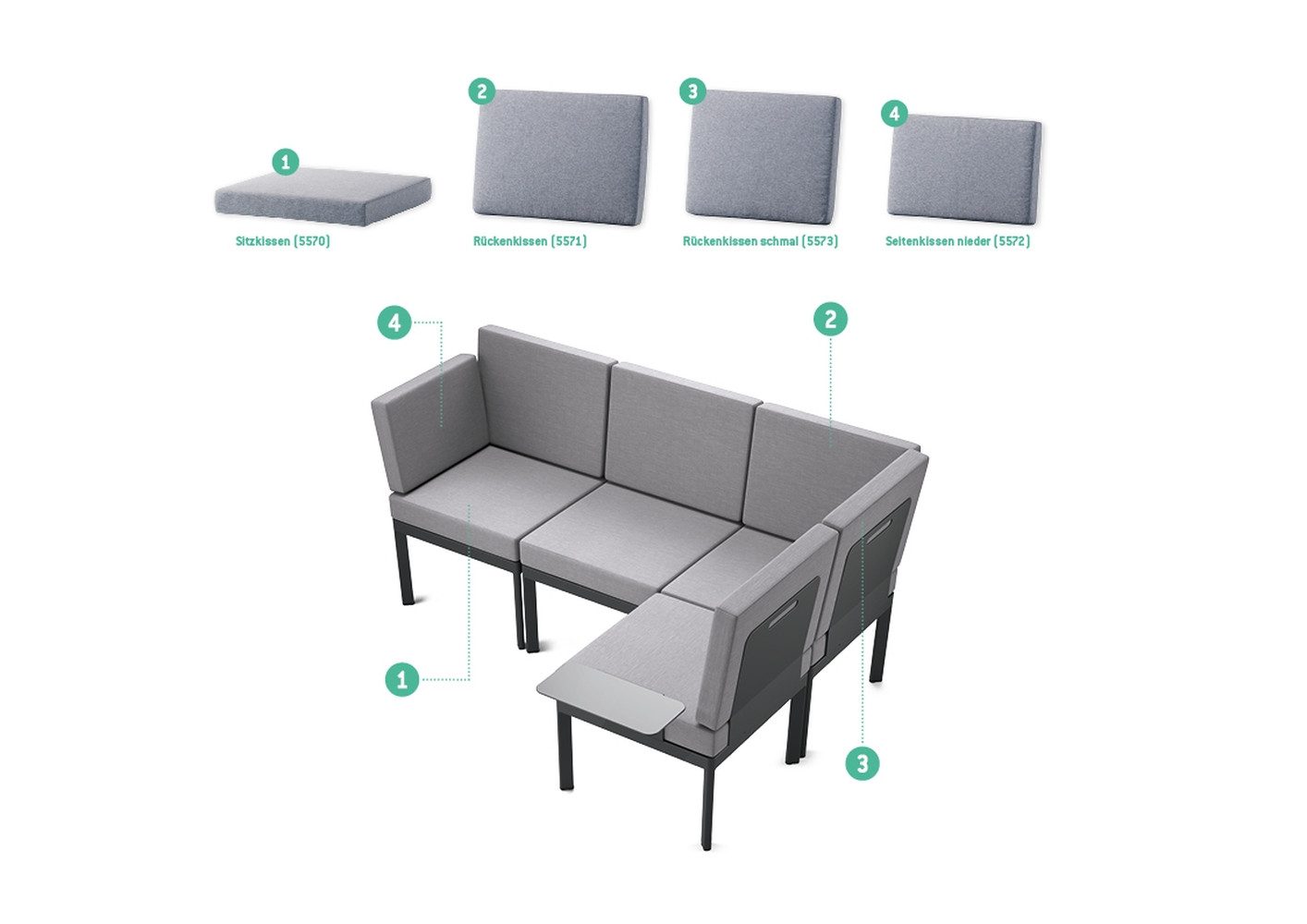 1
Sitzkissen (5570)

2
Rückenkissen (5571)

3
Rückenkissen schmal (5573)

4
Seitenkissen nieder (5572)

4

2

1

3