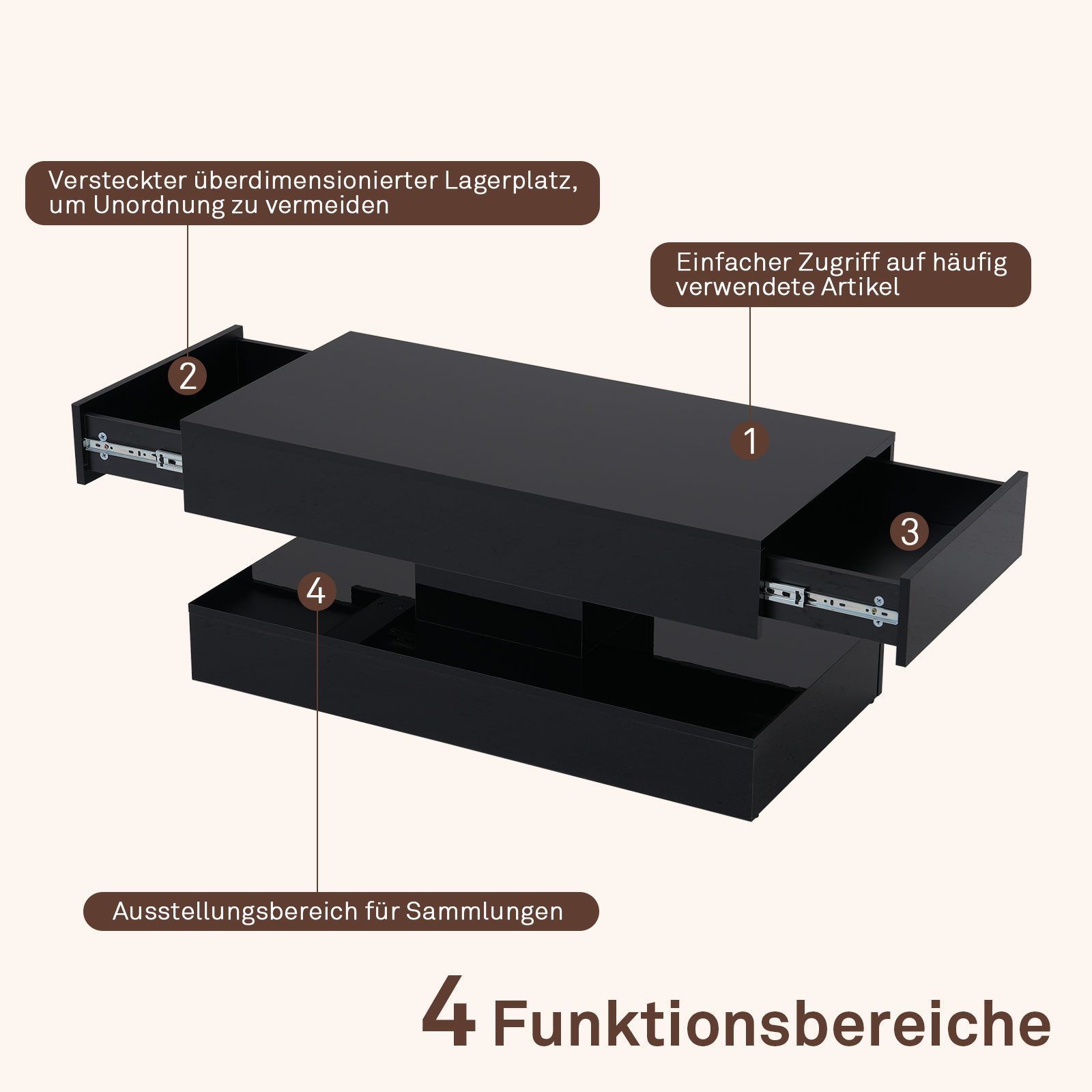 Versteckter überdimensionierter Lagerplatz, um Unordnung zu vermeiden

Einfacher Zugriff auf häufig verwendete Artikel

2

1

3

4

Ausstellungsbereich für Sammlungen

4 Funktionsbereiche