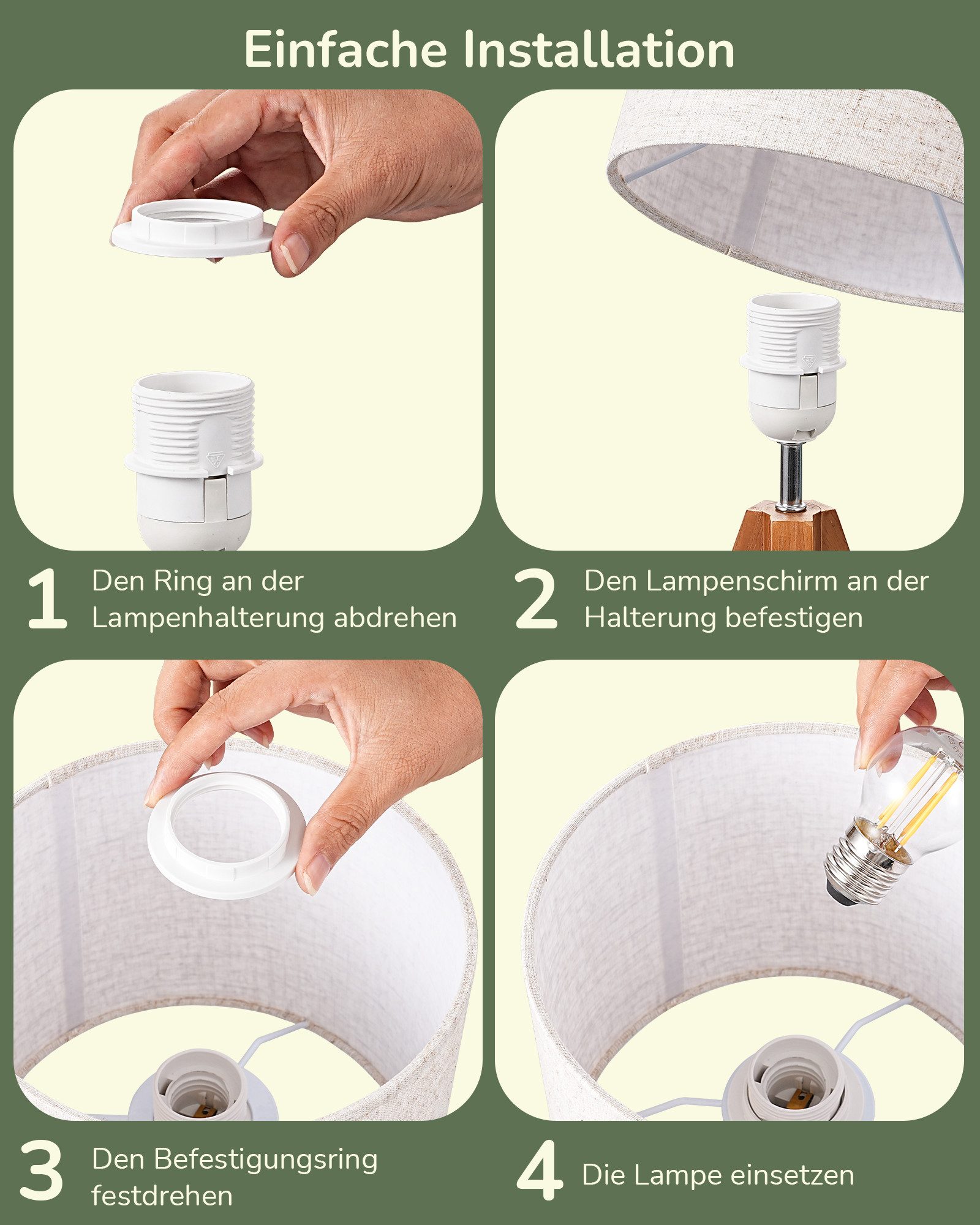 Einfache Installation

1 Den Ring an der Lampenhalterung abdrehen

2 Den Lampenschirm an der Halterung befestigen

3 Den Befestigungsring festdrehen

4 Die Lampe einsetzen