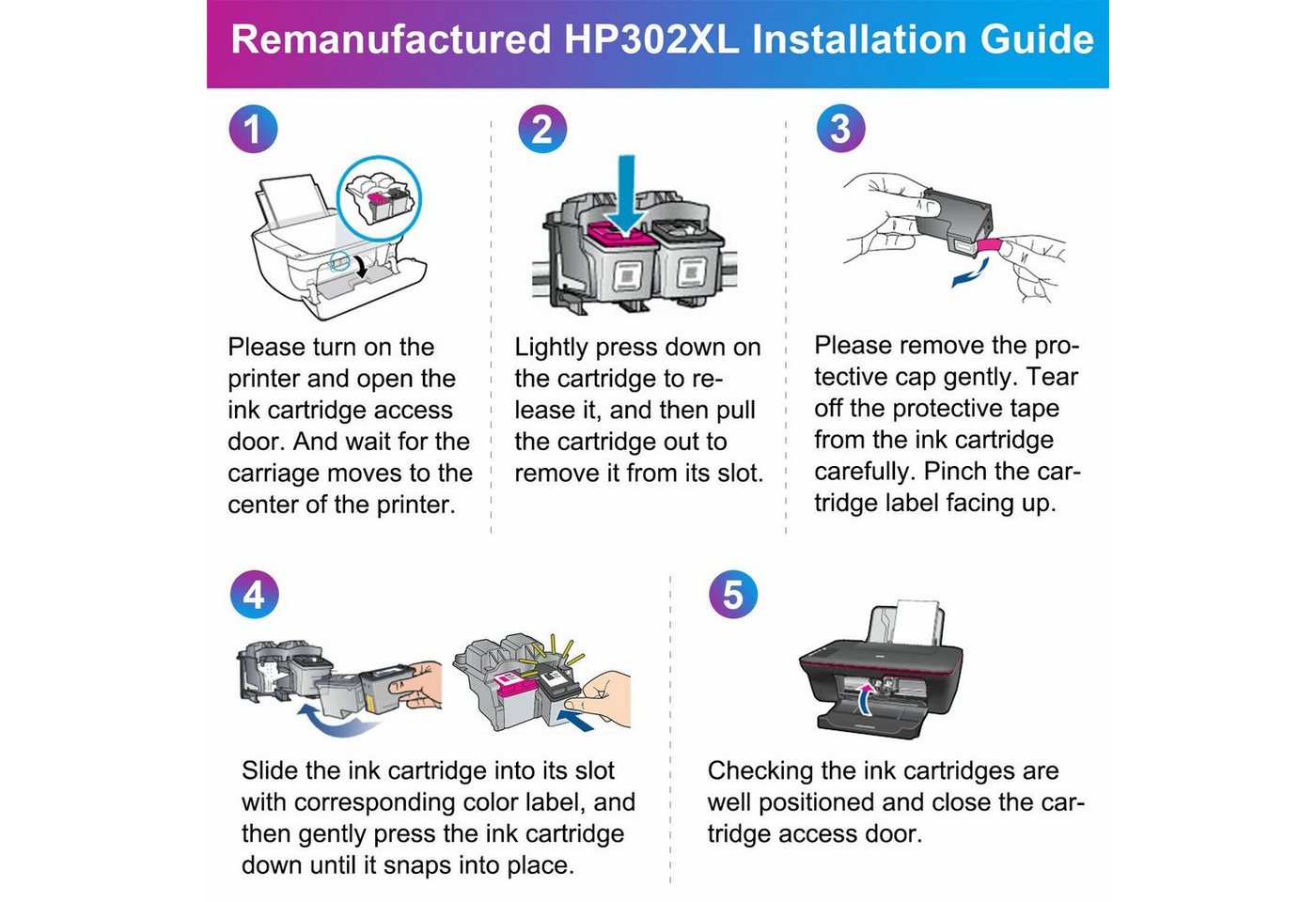 Remanufactured HP302XL Installation Guide

1

Please turn on the printer and open the ink cartridge access door. And wait for the carriage moves to the center of the printer.

2

Lightly press down on the cartridge to release it, and then pull the cartridge out to remove it from its slot.

3

Please remove the protective cap gently. Tear off the protective tape from the ink cartridge carefully. Pinch the cartridge label facing up.

4

Slide the ink cartridge into its slot with corresponding color label, and then gently press the ink cartridge down until it snaps into place.

5

Checking the ink cartridges are well positioned and close the cartridge access door.