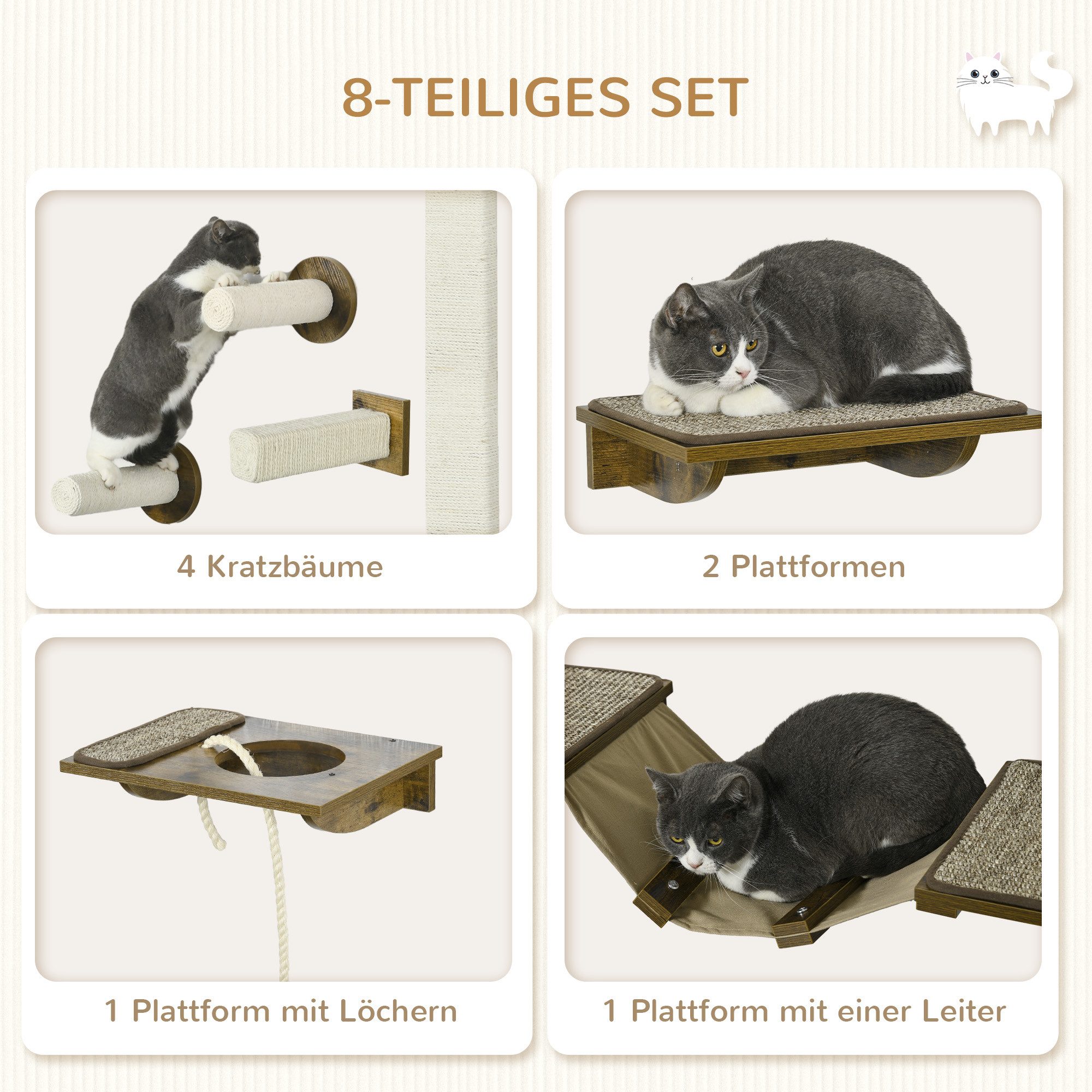 8-TEILIGES SET

4 Kratzbäume

2 Plattformen

1 Plattform mit Löchern

1 Plattform mit einer Leiter