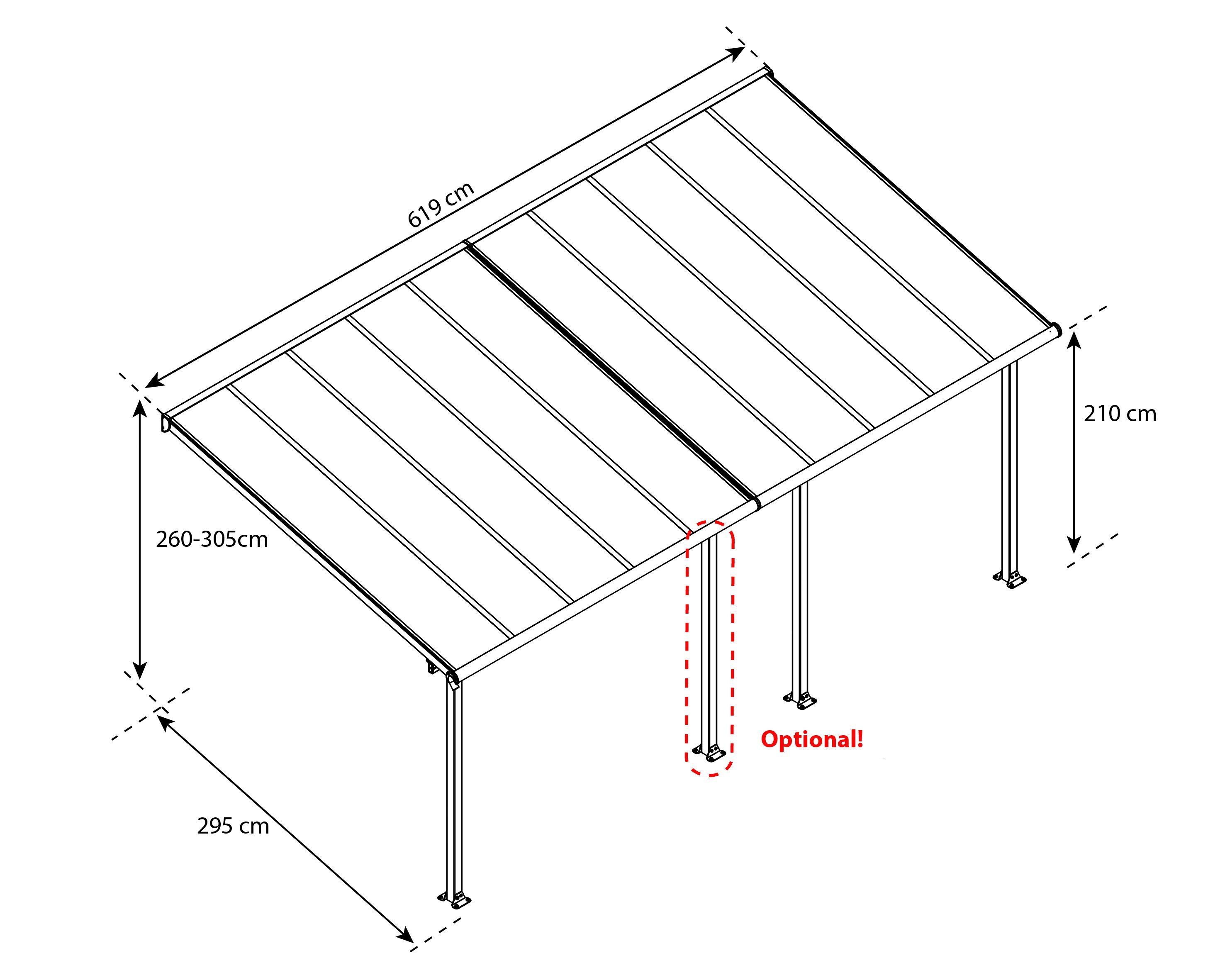 619 cm

210 cm

260-305cm

Optional!

295 cm