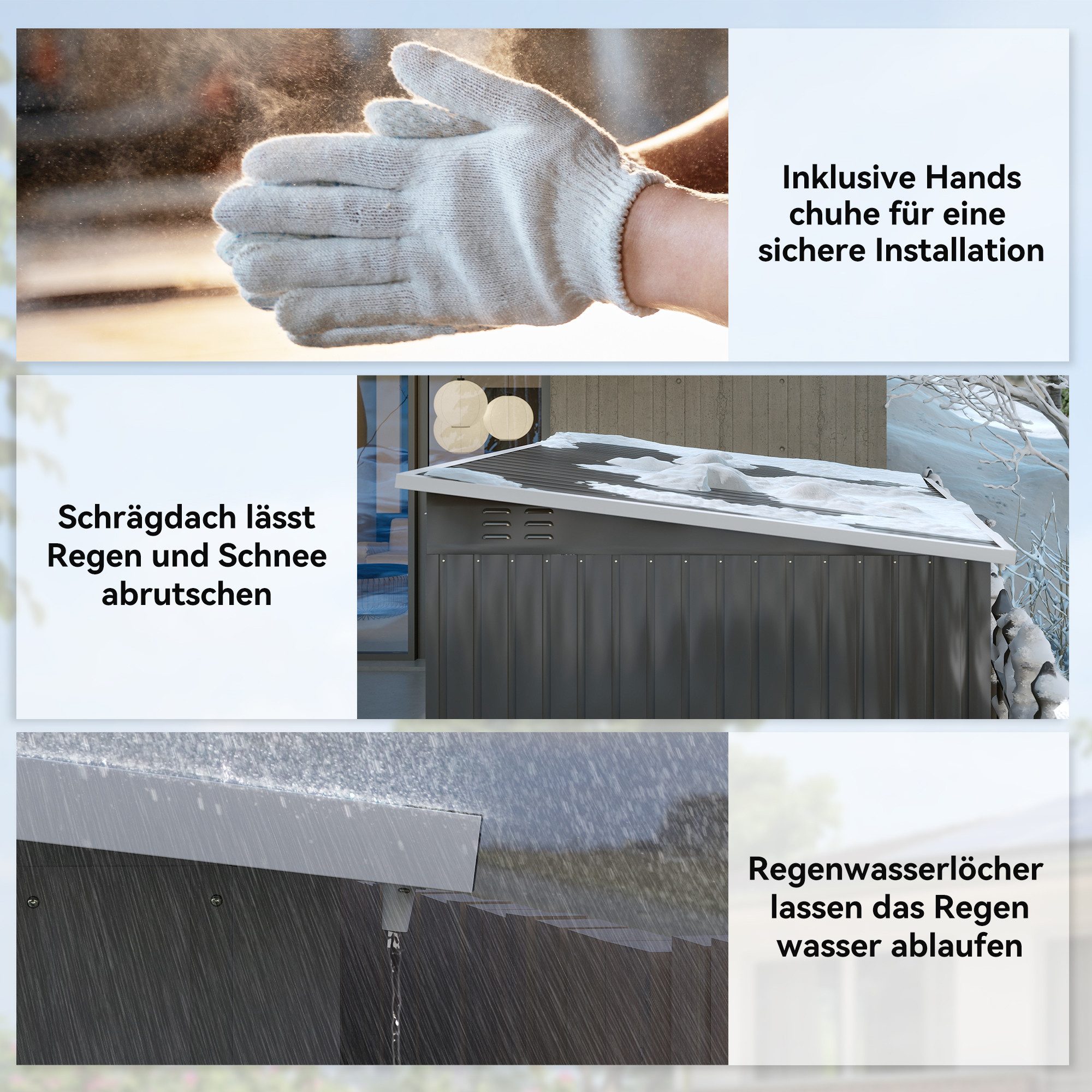 Inklusive Hands chuhe für eine sichere Installation

Schrägdach lässt Regen und Schnee abrutschen

Regenwasserlöcher lassen das Regen wasser ablaufen