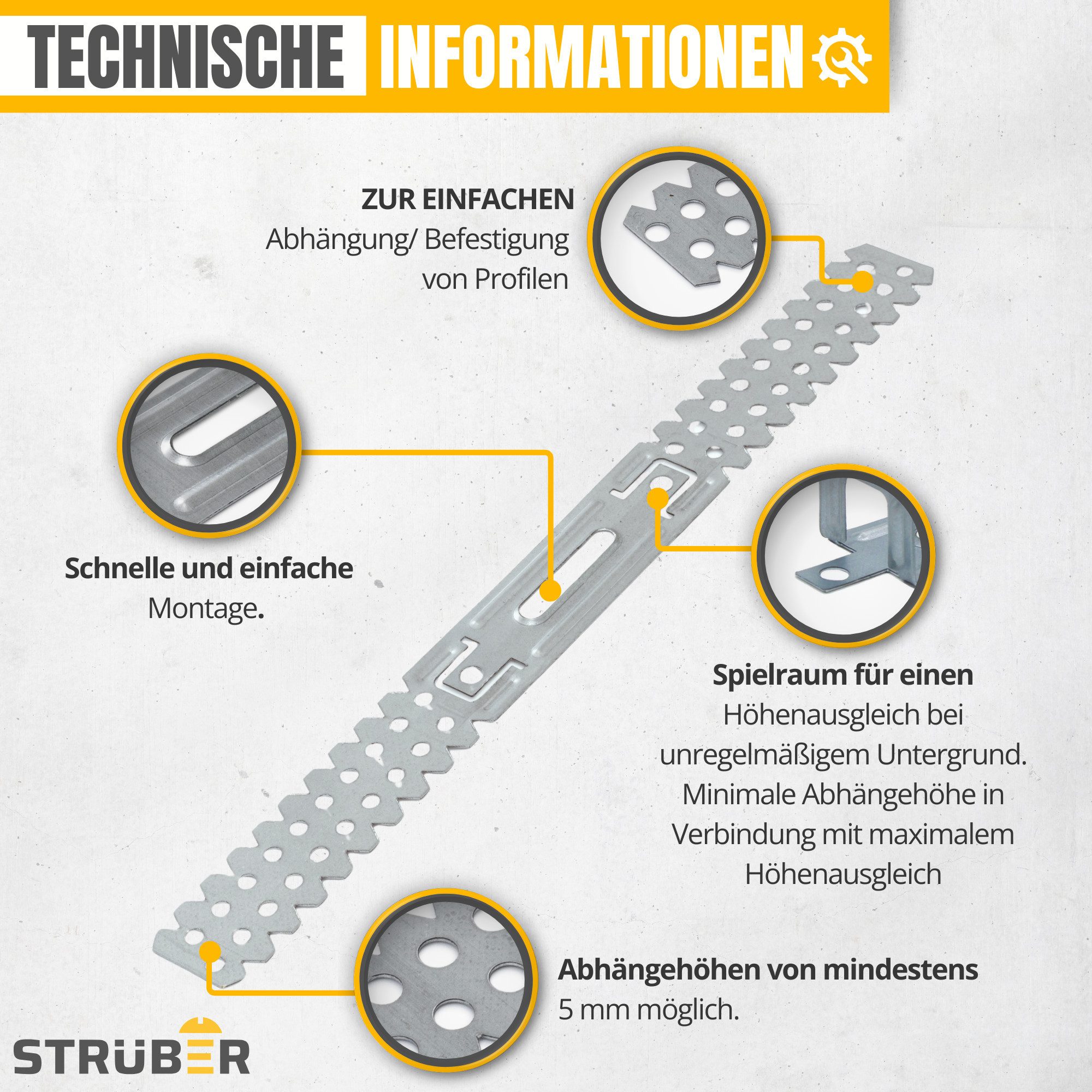 TECHNISCHE INFORMATIONEN

ZUR EINFACHEN
Abhängung/ Befestigung von Profilen

Schnelle und einfache
Montage.

Spielraum für einen
Höhenausgleich bei unregelmäßigem Untergrund. Minimale Abhängehöhe in Verbindung mit maximalem Höhenausgleich

Abhängehöhen von mindestens
5 mm möglich.

STRÜBER