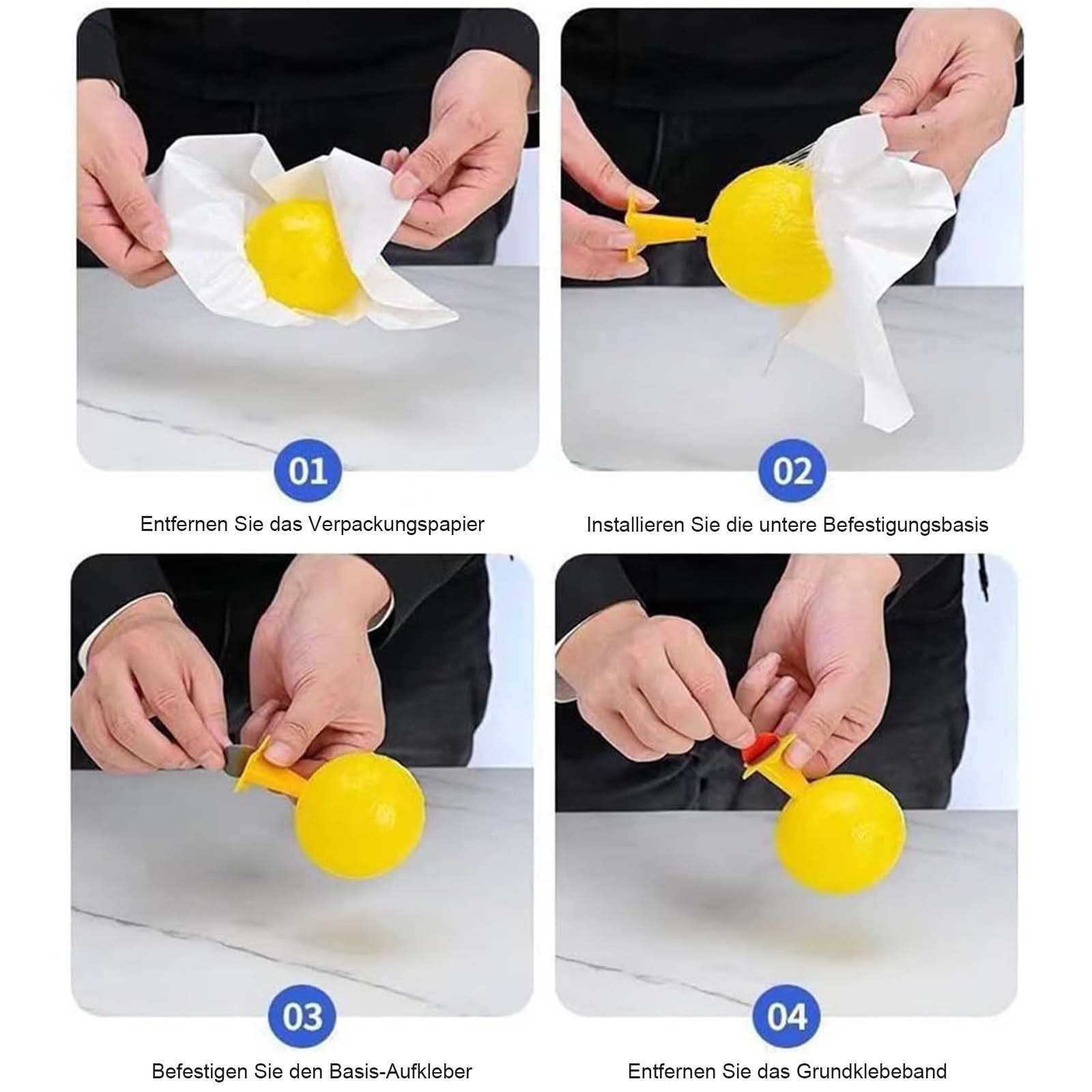 01

Entfernen Sie das Verpackungspapier

02

Installieren Sie die untere Befestigungsbasis

03

Befestigen Sie den Basis-Aufkleber

04

Entfernen Sie das Grundklebeband