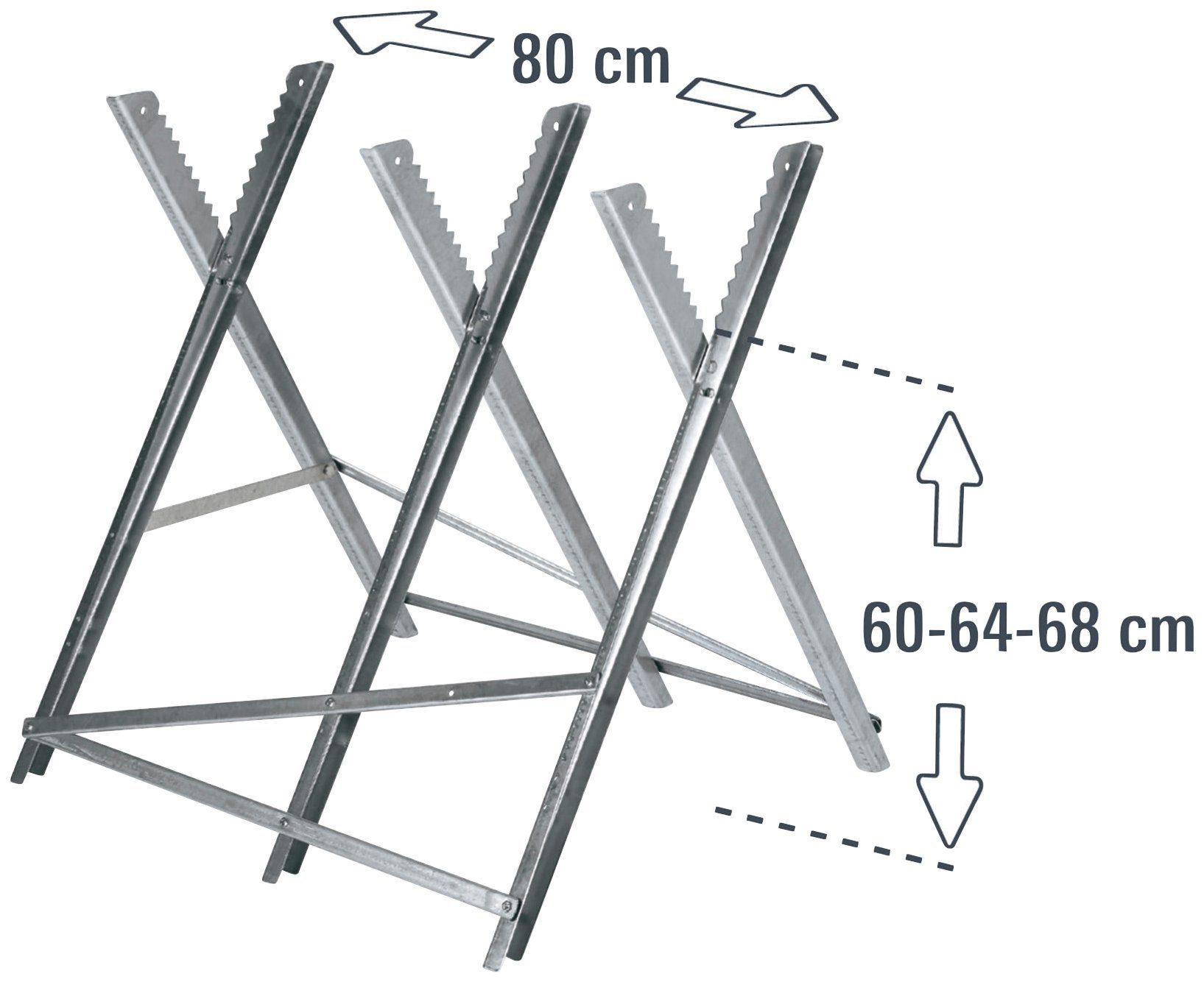 80 cm

60-64-68 cm