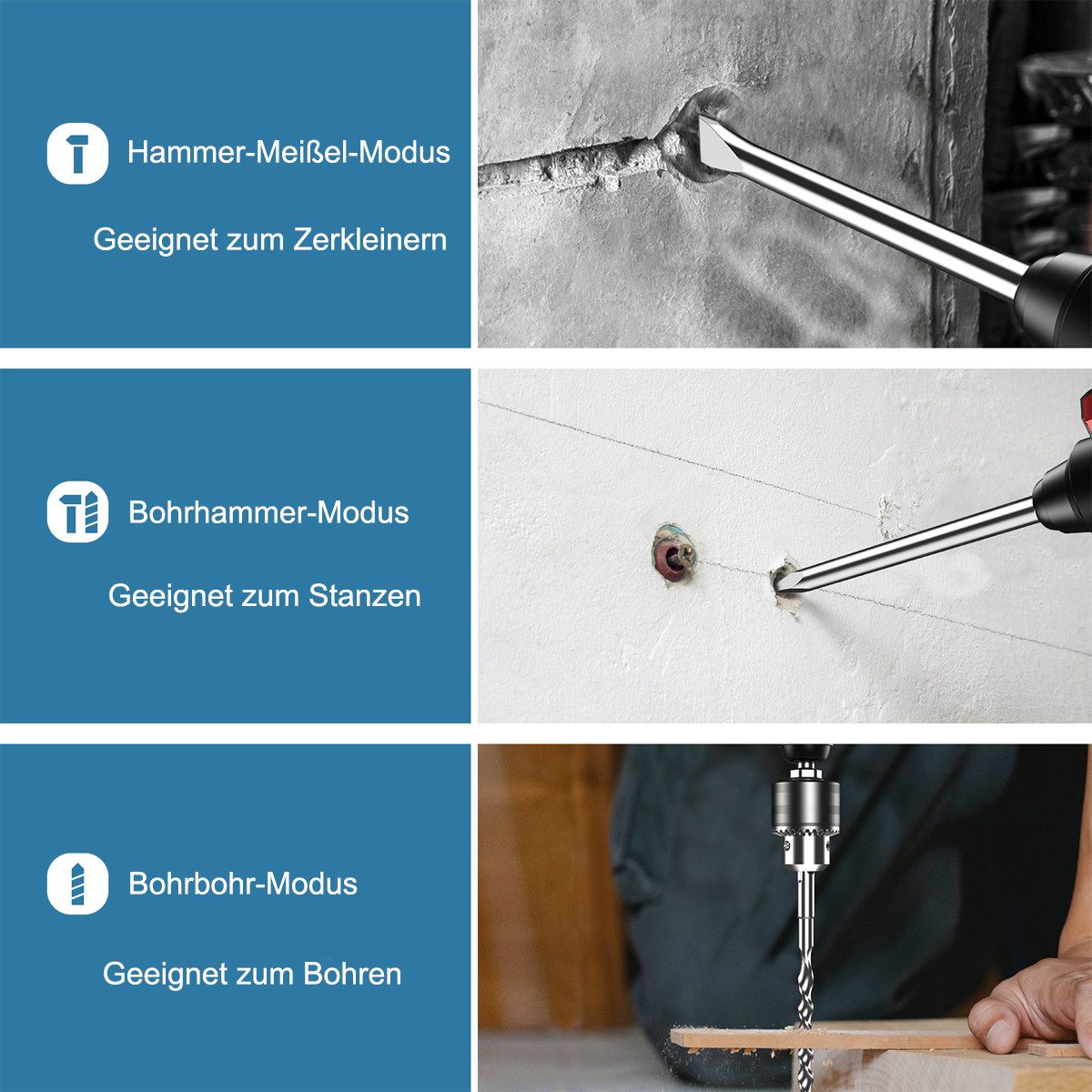 Hammer-Meißel-Modus

Geeignet zum Zerkleinern

Bohrhammer-Modus

Geeignet zum Stanzen

Bohrbohr-Modus

Geeignet zum Bohren