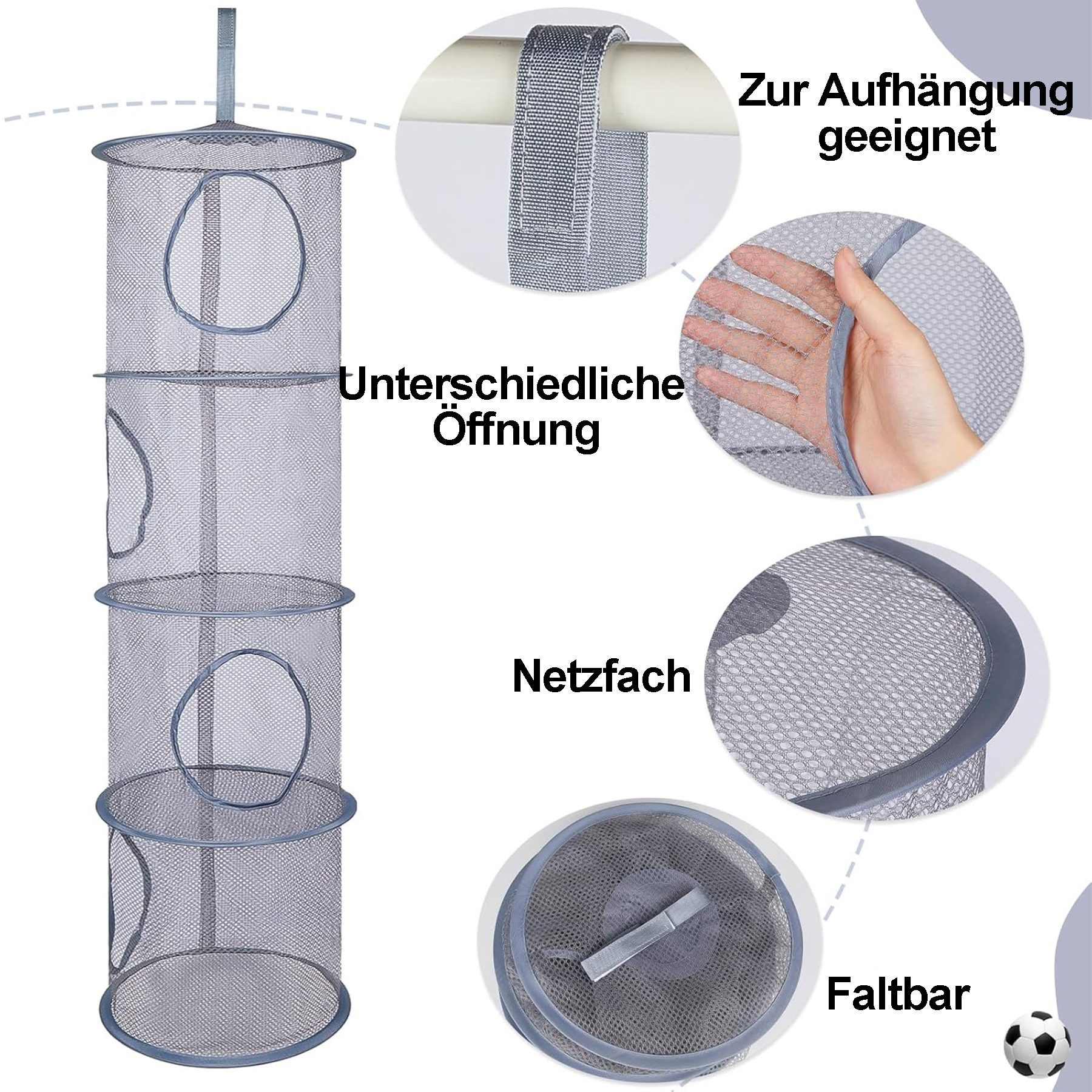 Zur Aufhängung geeignet

Unterschiedliche Öffnung

Netzfach

Faltbar