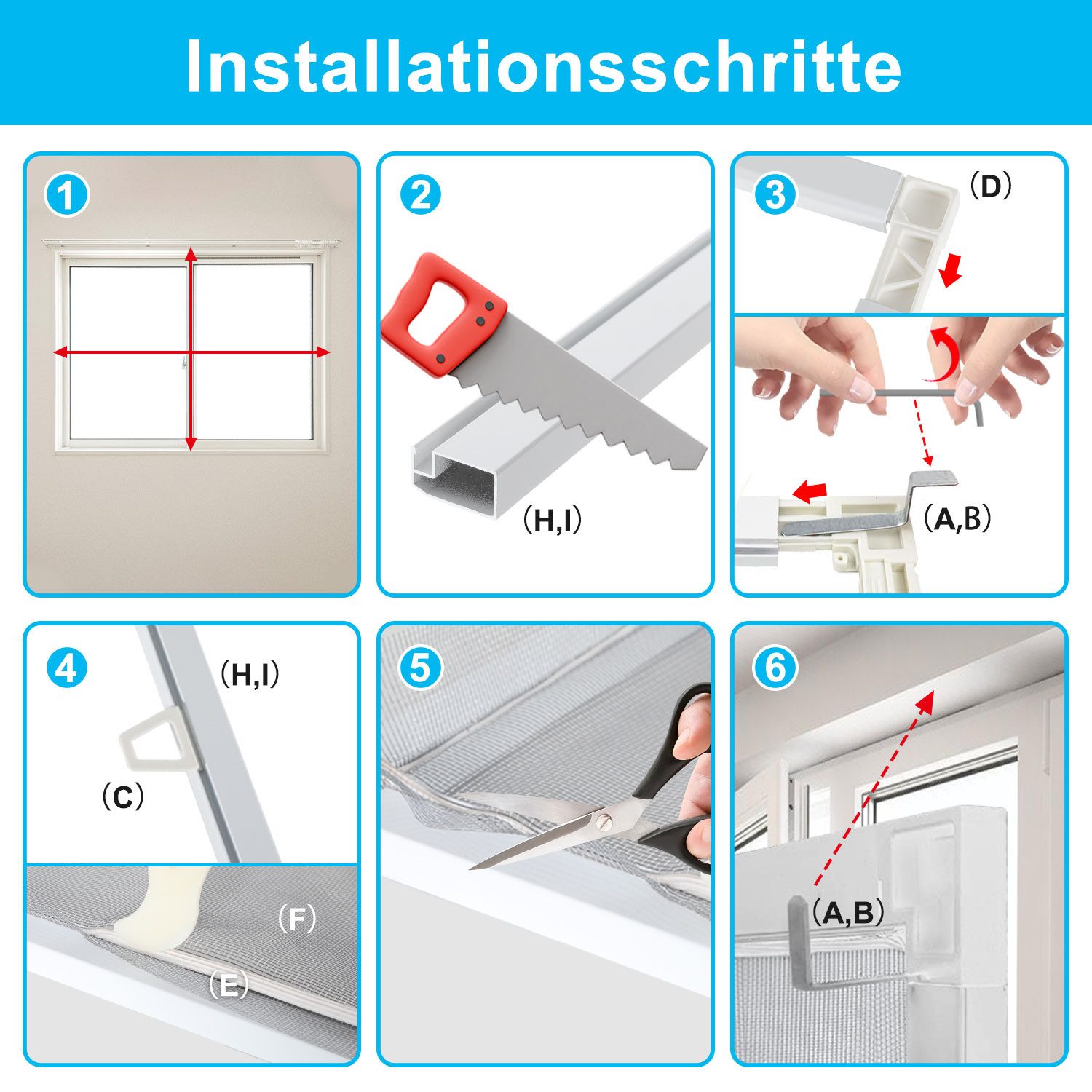 Installationsschritte

1

2

(H,I)

3

(D)

(A,B)

4

(H,I)

(C)

(F)

(E)

5

6

(A,B)