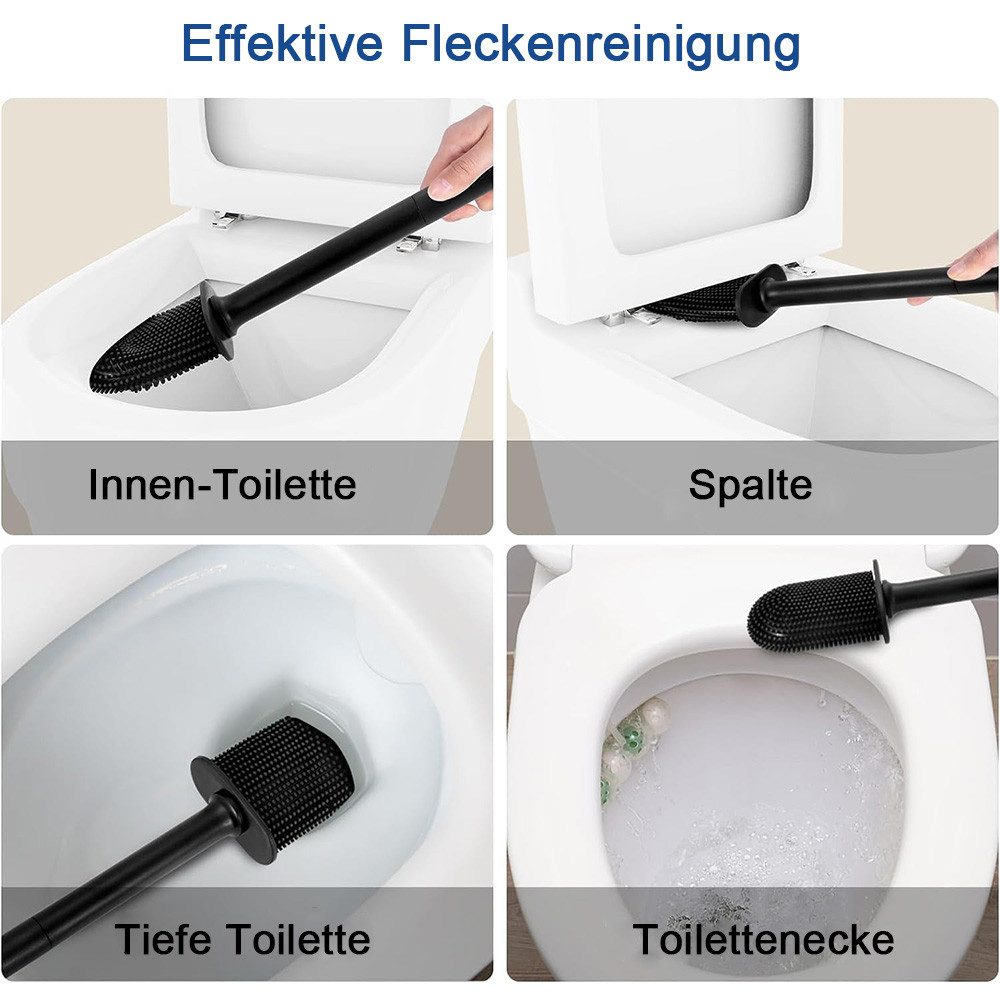 Effektive Fleckenreinigung

Innen-Toilette

Spalte

Tiefe Toilette

Toilettenecke