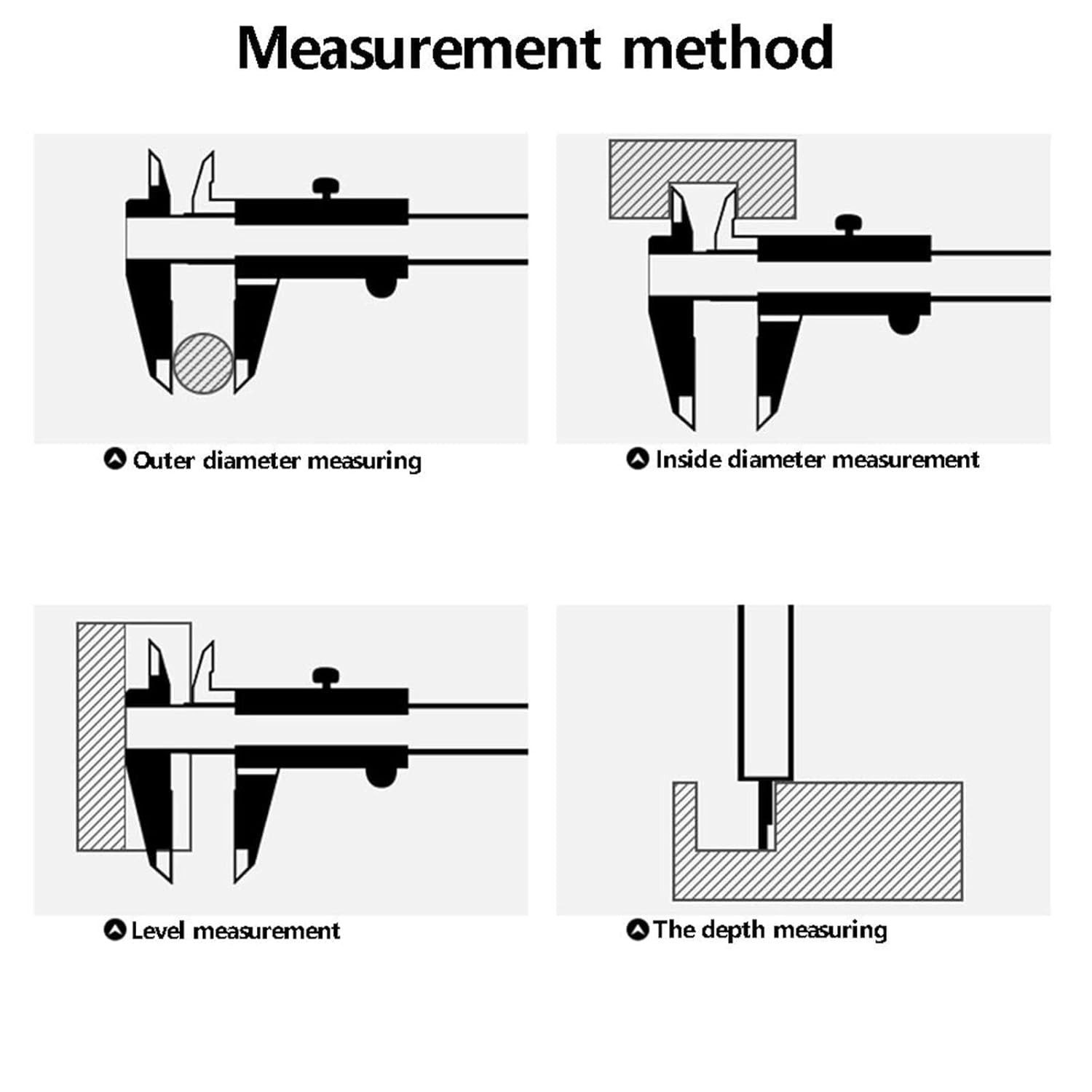 Measurement method

Outer diameter measuring

Inside diameter measurement

Level measurement

The depth measuring