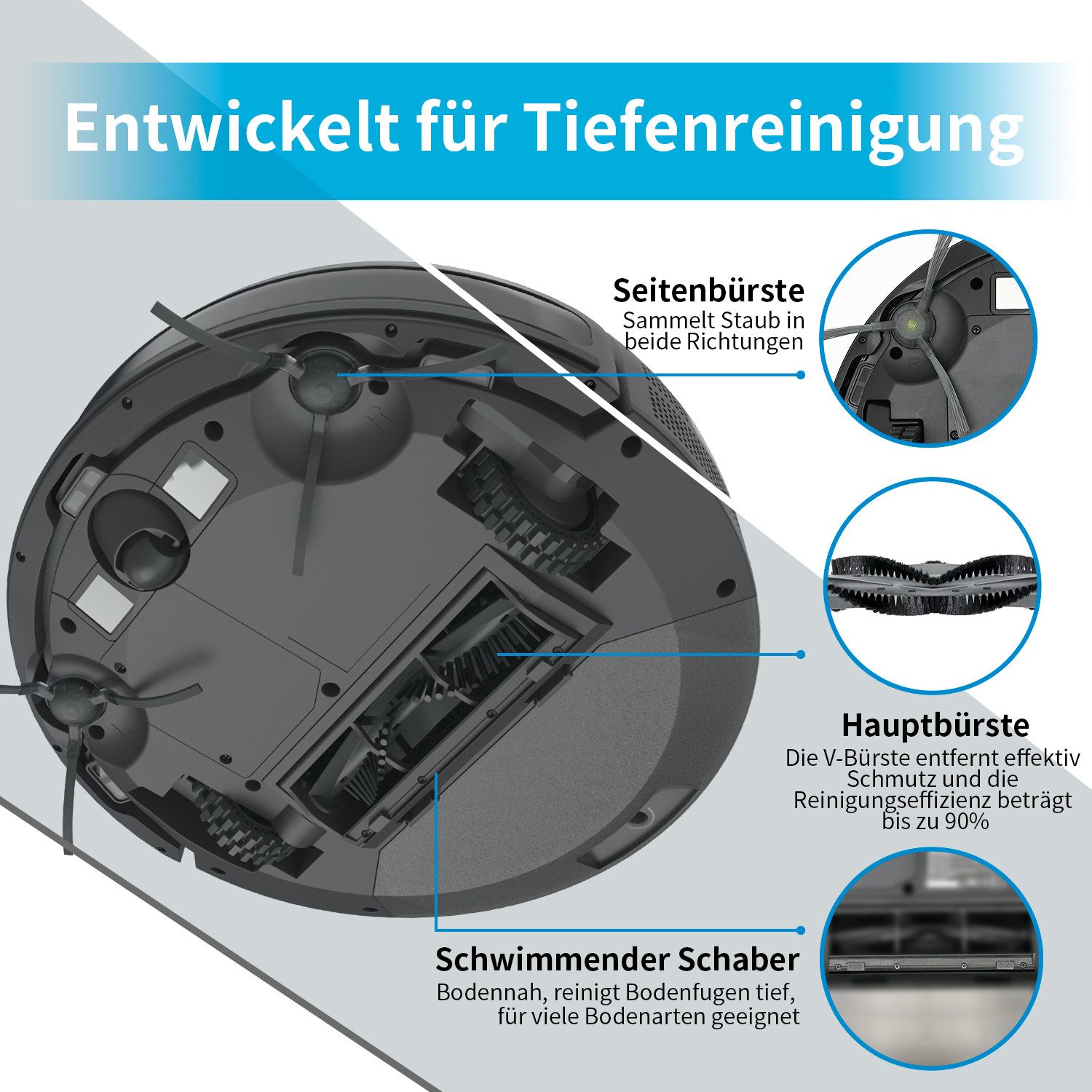 Entwickelt für Tiefenreinigung

Seitenbürste
Sammelt Staub in beide Richtungen

Hauptbürste
Die V-Bürste entfernt effektiv Schmutz und die Reinigungseffizienz beträgt bis zu 90%

Schwimmender Schaber
Bodennah, reinigt Bodenfugen tief, für viele Bodenarten geeignet