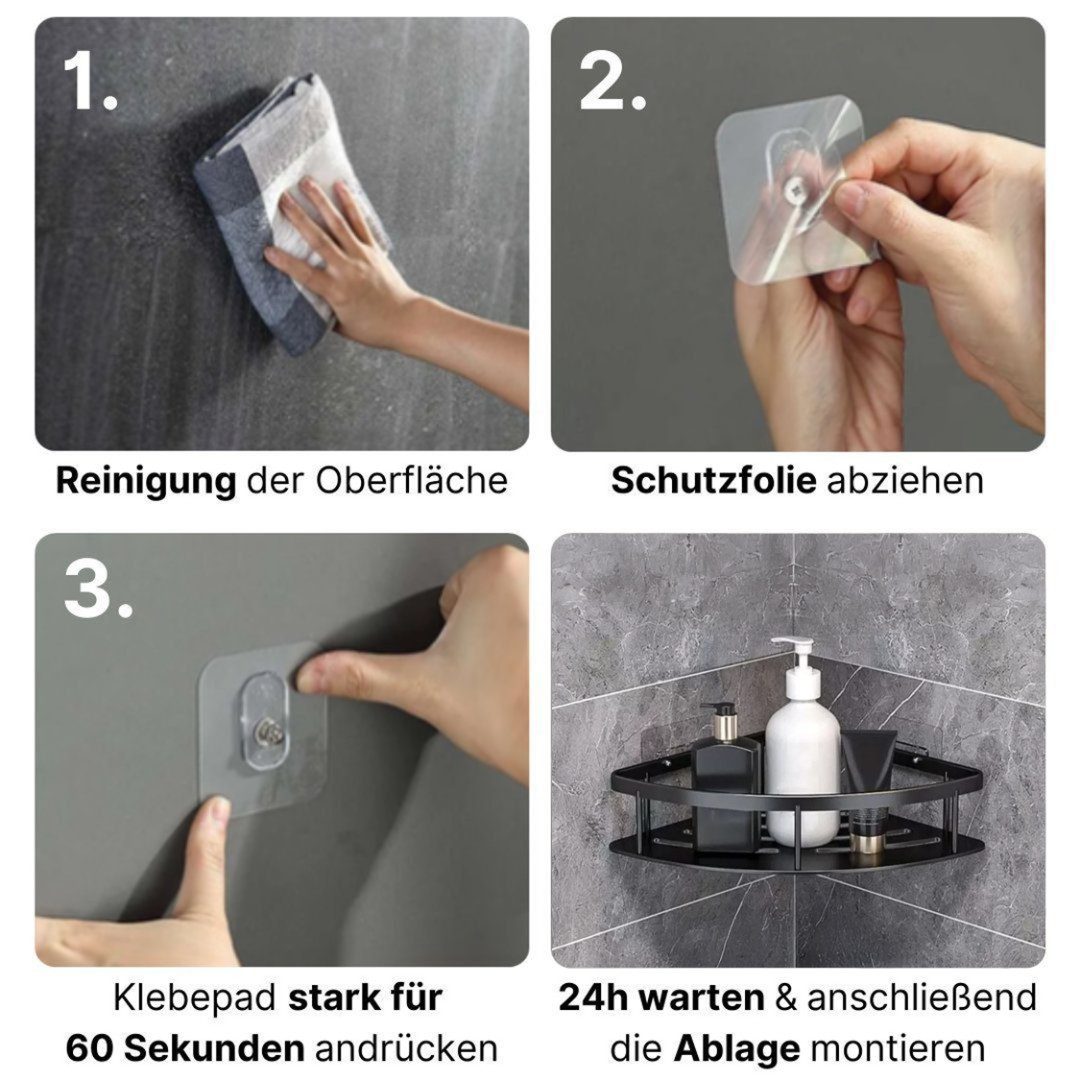 1.

Reinigung der Oberfläche

2.

Schutzfolie abziehen

3.

Klebepad stark für 60 Sekunden andrücken

24h warten & anschließend die Ablage montieren