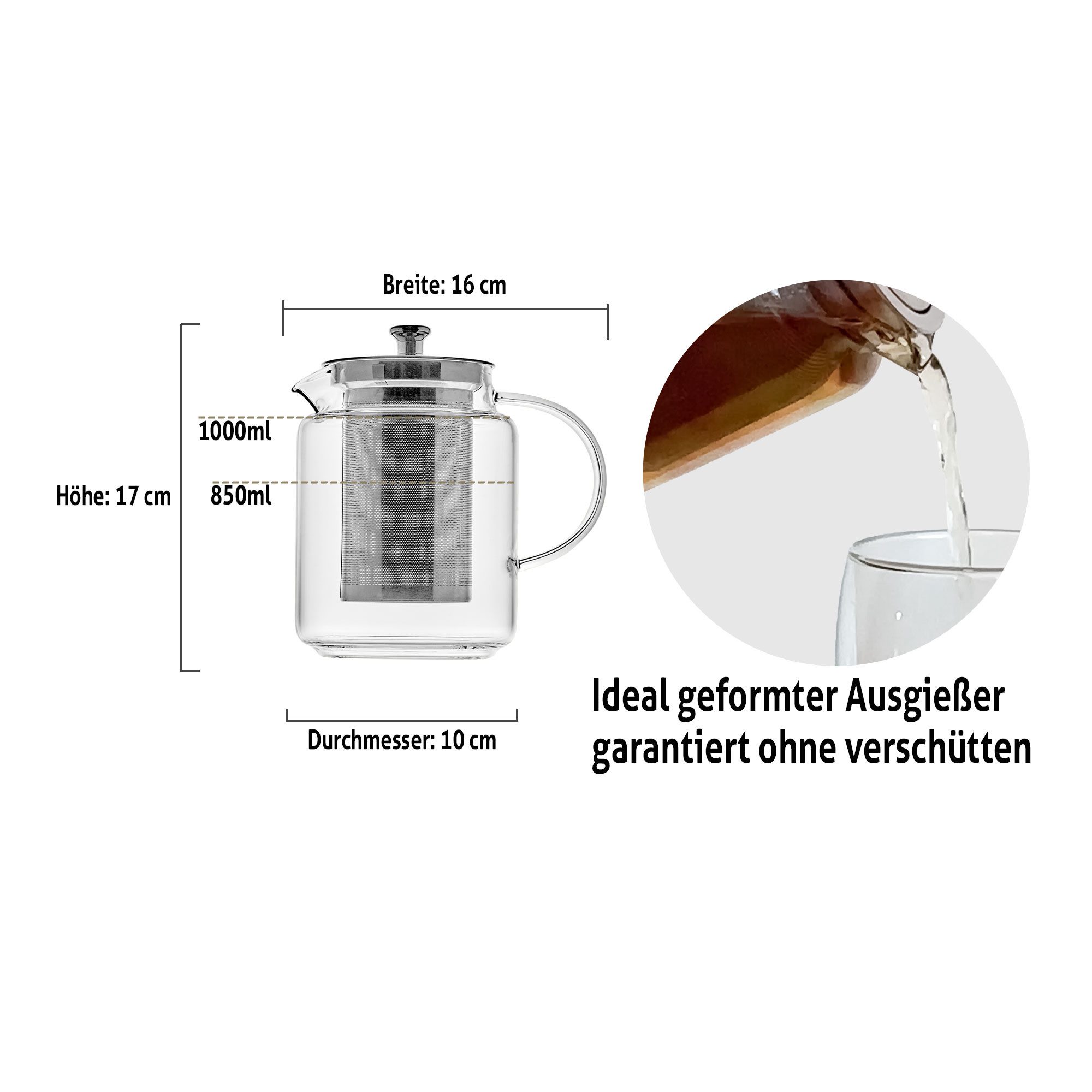 Breite: 16 cm

Höhe: 17 cm

1000ml

850ml

Durchmesser: 10 cm

Ideal geformter Ausgießer garantiert ohne verschütten