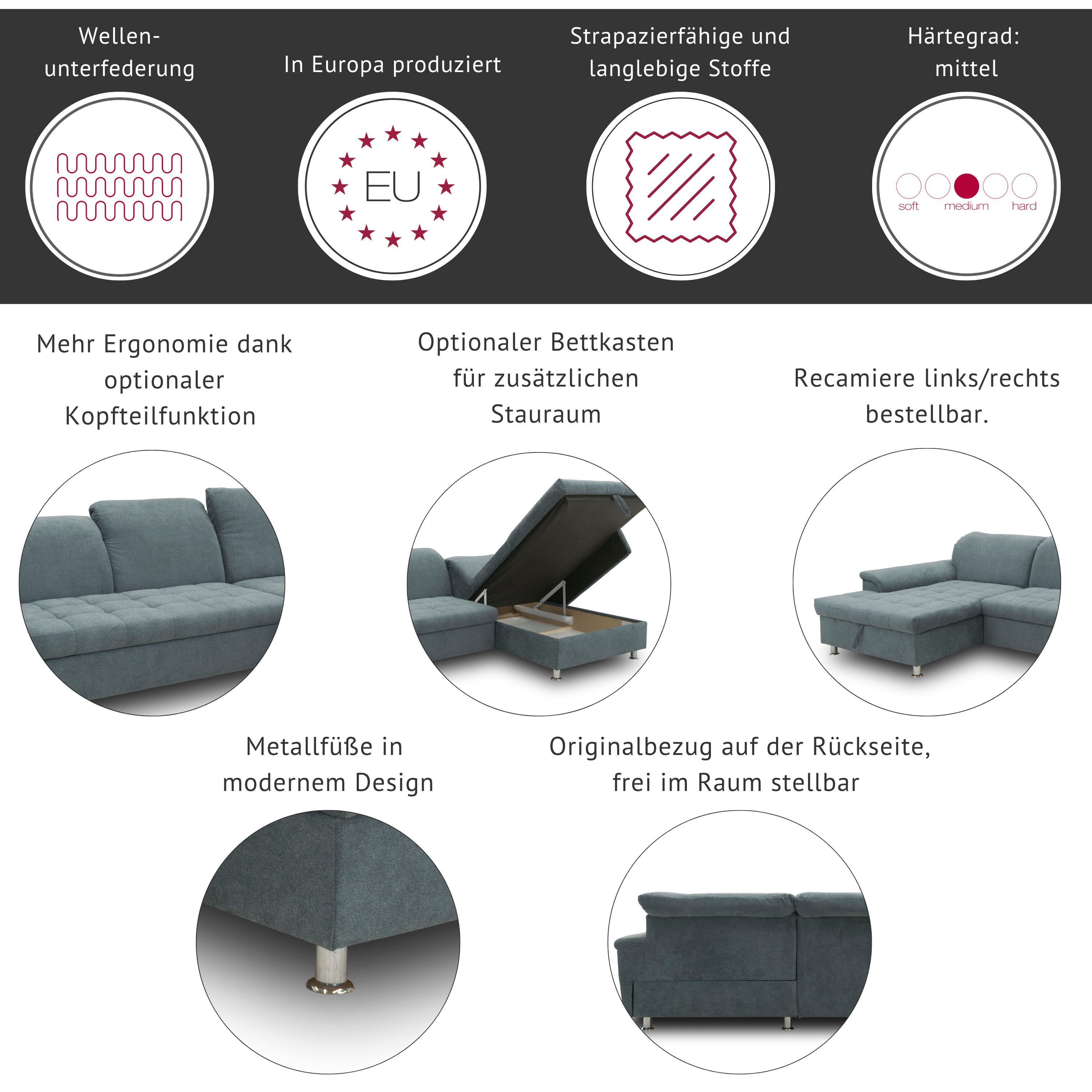 Wellenunterfederung

In Europa produziert

EU

Strapazierfähige und langlebige Stoffe

Härtegrad: mittel

soft medium hard

Mehr Ergonomie dank optionaler Kopfteilfunktion

Optionaler Bettkasten für zusätzlichen Stauraum

Recamiere links/rechts bestellbar.

Metallfüße in modernem Design

Originalbezug auf der Rückseite, frei im Raum stellbar