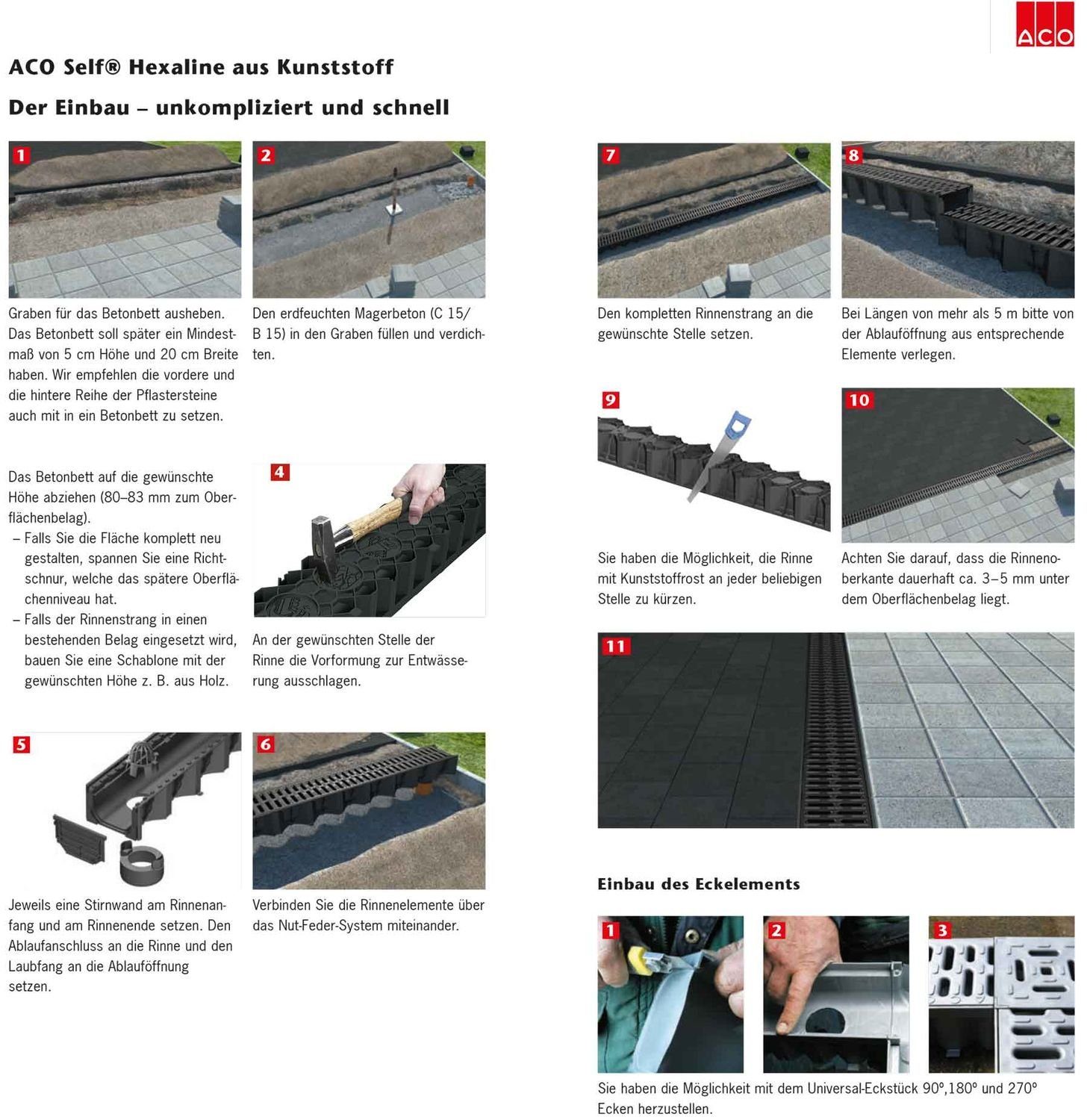 ACO

ACO Self® Hexaline aus Kunststoff

Der Einbau – unkompliziert und schnell

1

Graben für das Betonbett ausheben. Das Betonbett soll später ein Mindestmaß von 5 cm Höhe und 20 cm Breite haben. Wir empfehlen die vordere und die hintere Reihe der Pflastersteine auch mit in ein Betonbett zu setzen.

2

Den erdfeuchten Magerbeton (C 15/ B 15) in den Graben füllen und verdichten.

Das Betonbett auf die gewünschte Höhe abziehen (80–83 mm zum Oberflächenbelag).
– Falls Sie die Fläche komplett neu gestalten, spannen Sie eine Richtschnur, welche das spätere Oberflächenniveau hat.
– Falls der Rinnenstrang in einen bestehenden Belag eingesetzt wird, bauen Sie eine Schablone mit der gewünschten Höhe z. B. aus Holz.

4

An der gewünschten Stelle der Rinne die Vorformung zur Entwässerung ausschlagen.

5

Jeweils eine Stirnwand am Rinnenanfang und am Rinnenende setzen. Den Ablaufanschluss an die Rinne und den Laubfang an die Ablauföffnung setzen.

6

Verbinden Sie die Rinnenelemente über das Nut-Feder-System miteinander.

7

Den kompletten Rinnenstrang an die gewünschte Stelle setzen.

8

Bei Längen von mehr als 5 m bitte von der Ablauföffnung aus entsprechende Elemente verlegen.

9

Sie haben die Möglichkeit, die Rinne mit Kunststoffrost an jeder beliebigen Stelle zu kürzen.

10

Achten Sie darauf, dass die Rinnenoberkante dauerhaft ca. 3–5 mm unter dem Oberflächenbelag liegt.

11

Einbau des Eckelements

1

2

3

Sie haben die Möglichkeit mit dem Universal-Eckstück 90°,180° und 270° Ecken herzustellen.