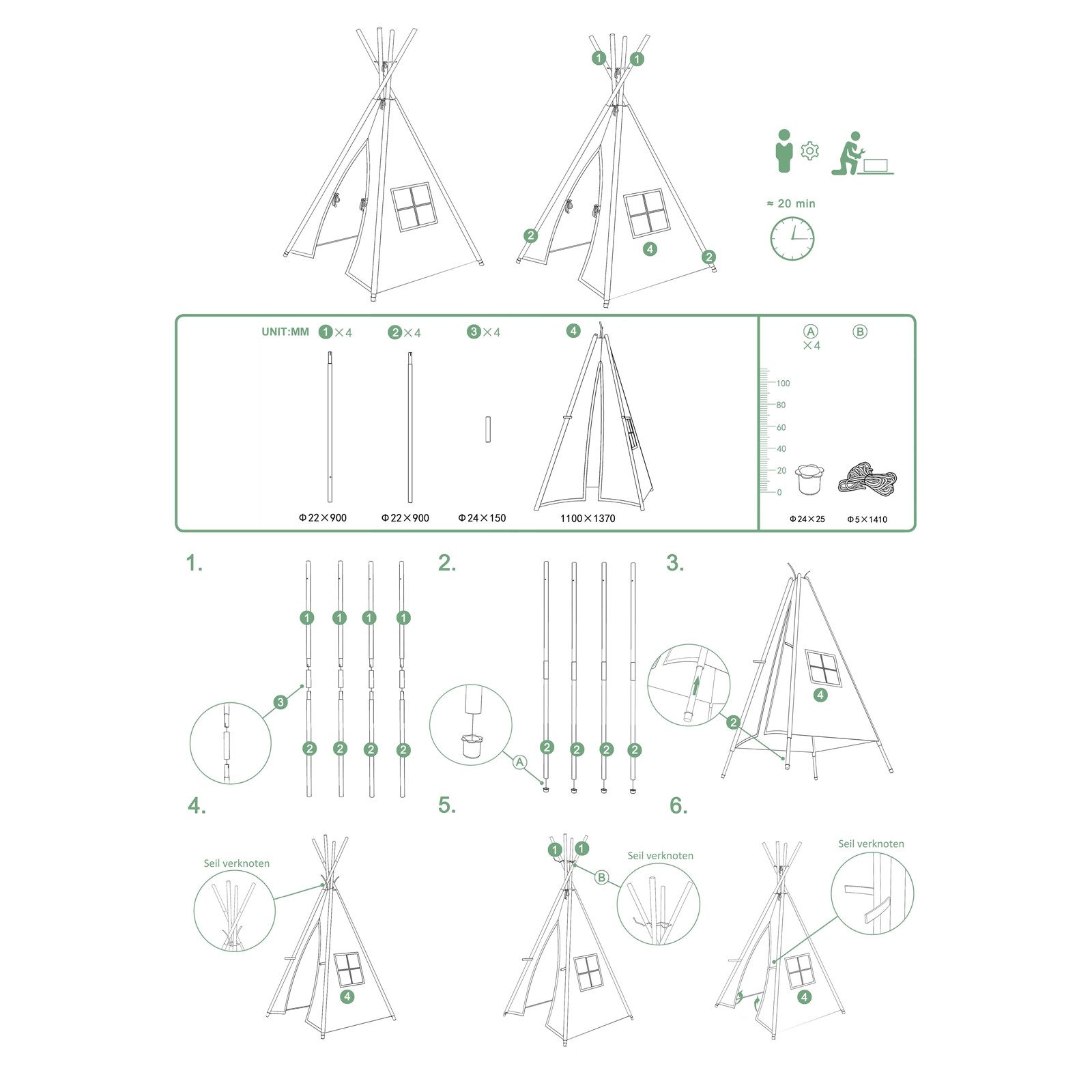 1 1
2 4 2

≈ 20 min

UNIT:MM 1 ×4 2 ×4 3 ×4 4

Φ22×900 Φ22×900 Φ24×150 1100×1370

A ×4 B

100
80
60
40
20
0

Φ24×25 Φ5×1410

1.
1 1 1 1
3
2 2 2 2

2.
A
2 2 2 2

3.
4
2

4.
Seil verknoten
4

5.
1 1
B
Seil verknoten

6.
Seil verknoten
4