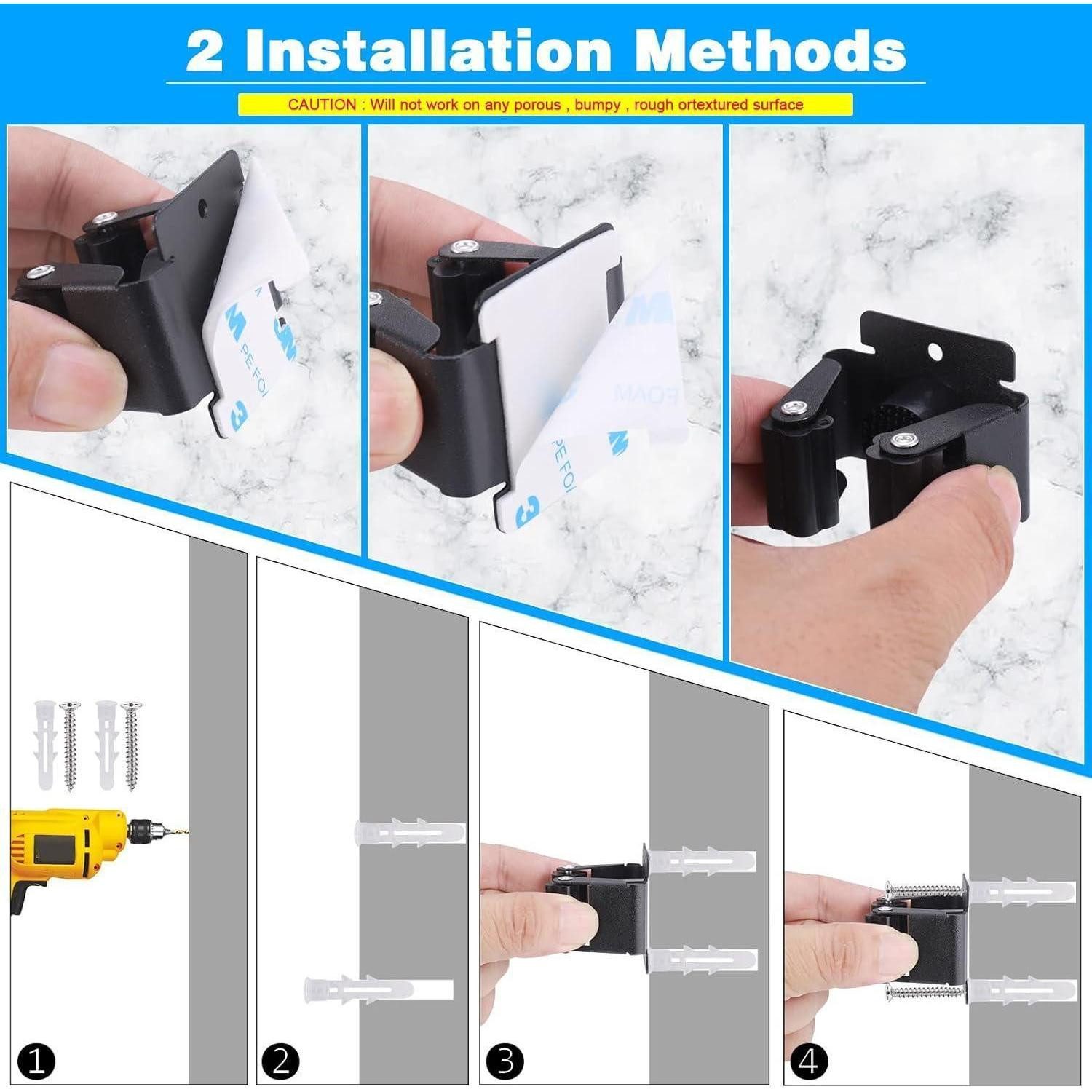 2 Installation Methods

CAUTION : Will not work on any porous , bumpy , rough ortextured surface

3M PE FOAM

3M PE FOAM

1

2

3

4