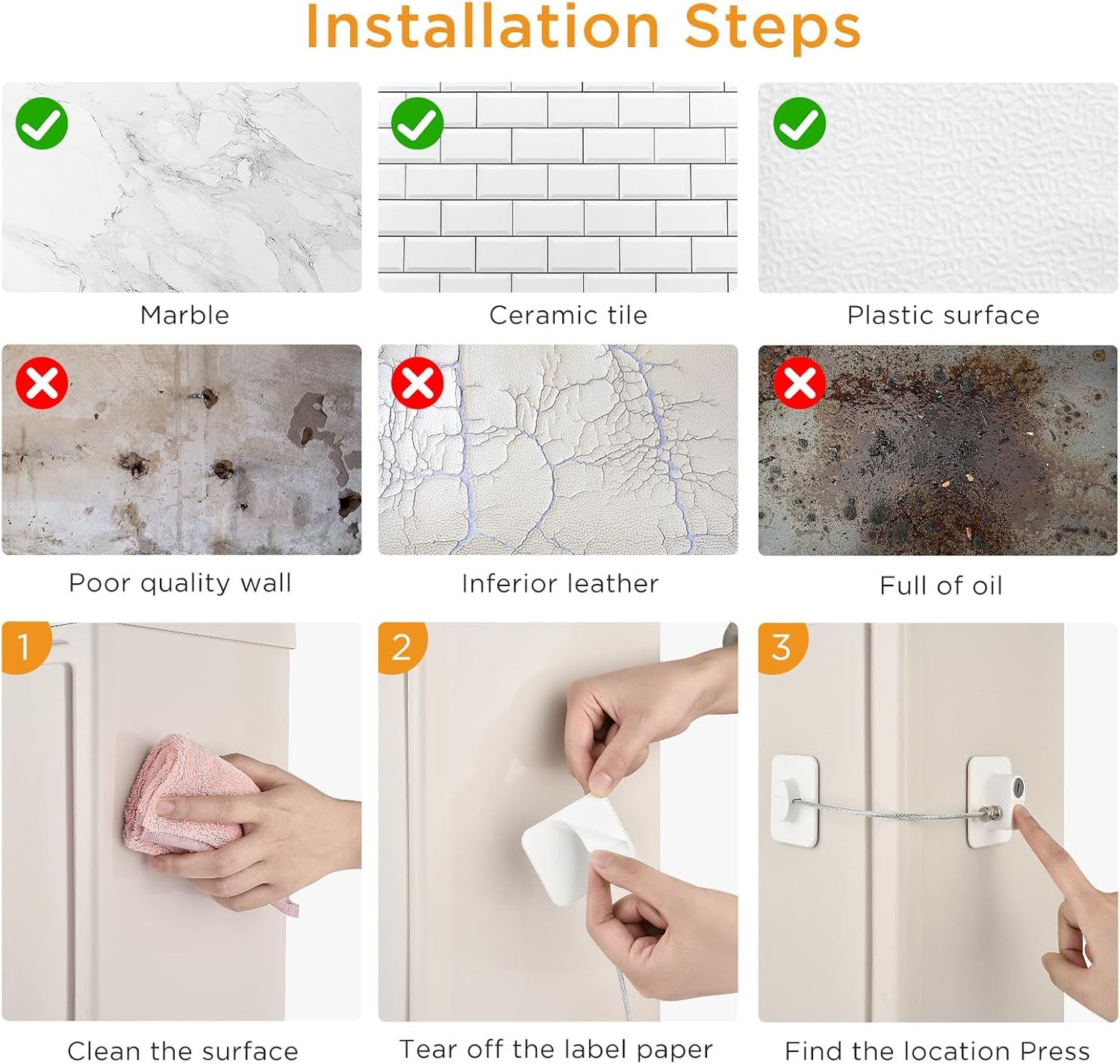 Installation Steps

Marble

Ceramic tile

Plastic surface

Poor quality wall

Inferior leather

Full of oil

1

Clean the surface

2

Tear off the label paper

3

Find the location Press