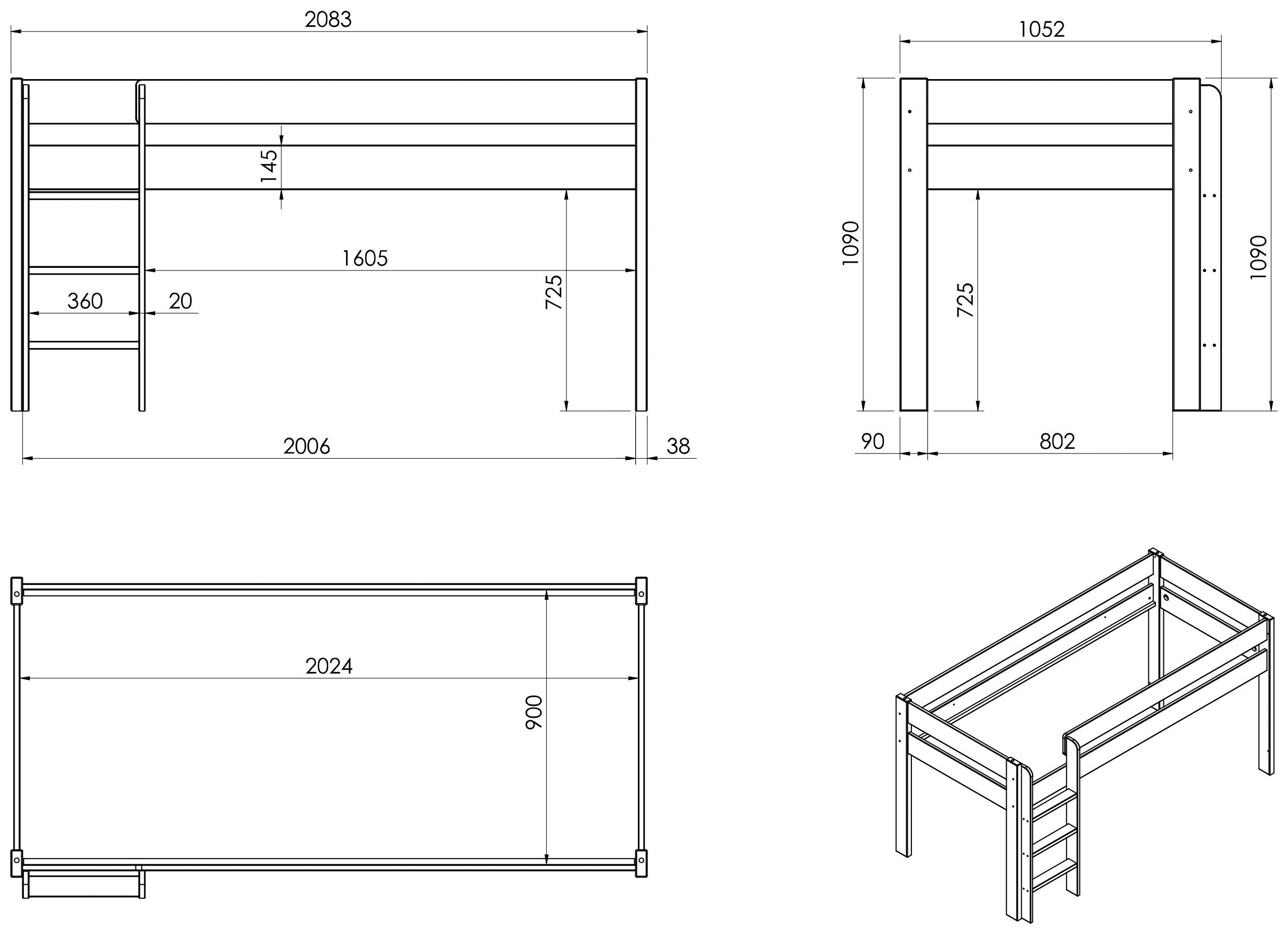 2083

145

1605

725

360

20

2006

38

1052

1090

725

1090

90

802

2024

900