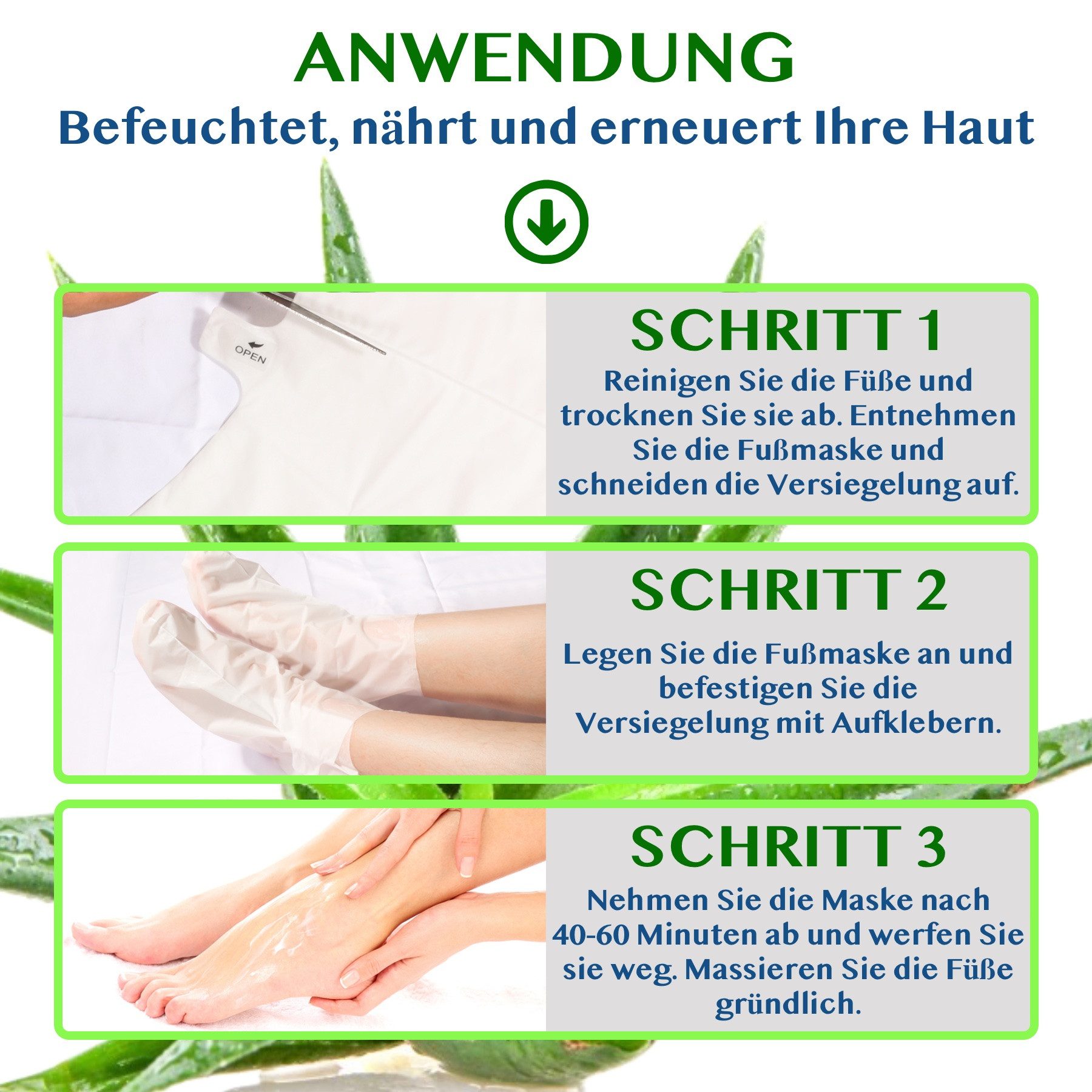 ANWENDUNG

Befeuchtet, nährt und erneuert Ihre Haut

OPEN

SCHRITT 1

Reinigen Sie die Füße und trocknen Sie sie ab. Entnehmen Sie die Fußmaske und schneiden die Versiegelung auf.

SCHRITT 2

Legen Sie die Fußmaske an und befestigen Sie die Versiegelung mit Aufklebern.

SCHRITT 3

Nehmen Sie die Maske nach 40-60 Minuten ab und werfen Sie sie weg. Massieren Sie die Füße gründlich.