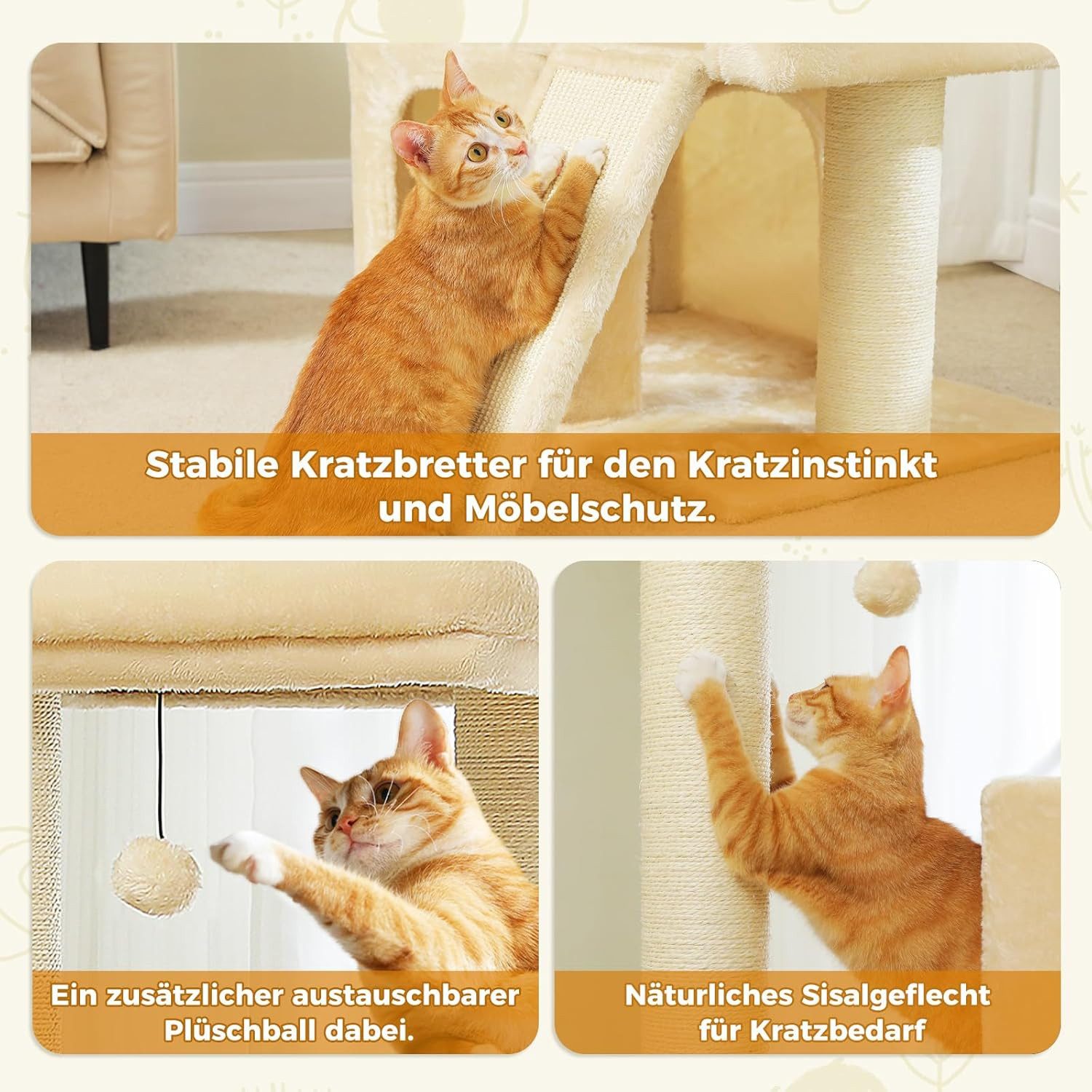 Stabile Kratzbretter für den Kratzinstinkt und Möbelschutz.

Ein zusätzlicher austauschbarer Plüschball dabei.

Näturliches Sisalgeflecht für Kratzbedarf