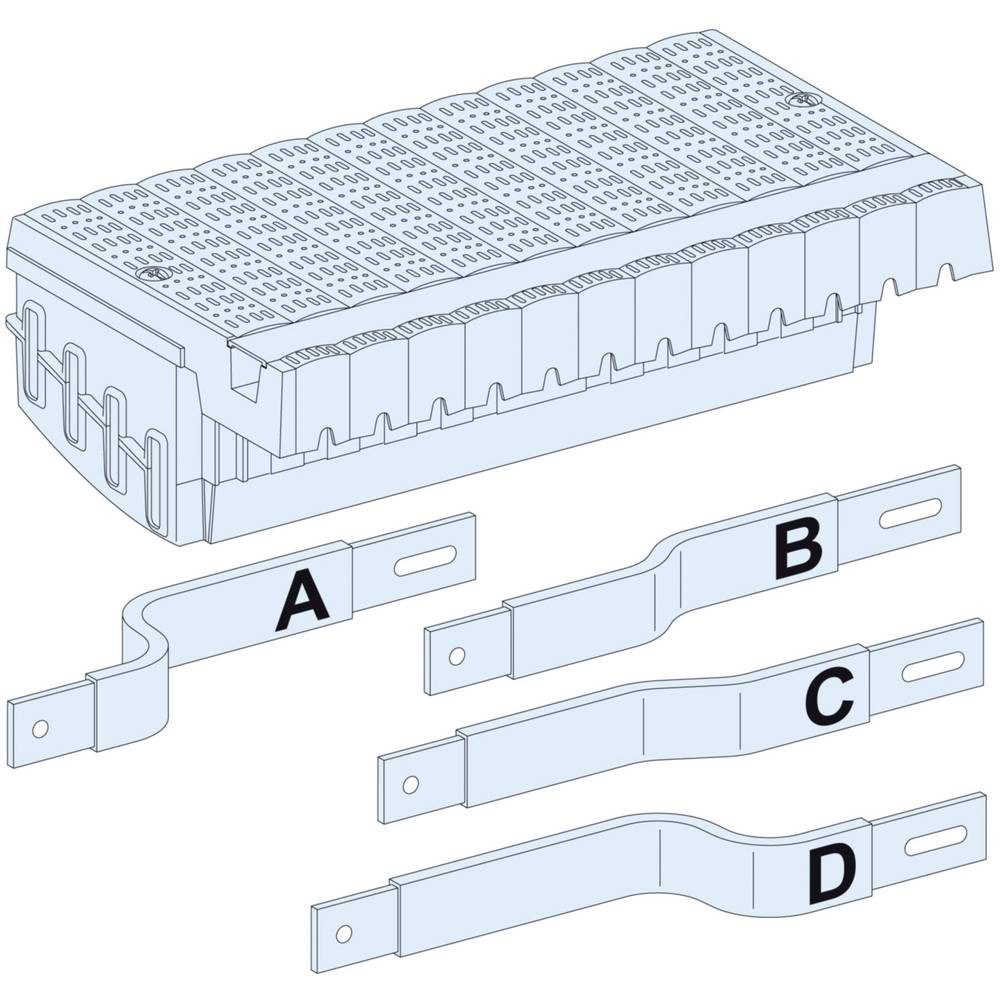 A
B
C
D