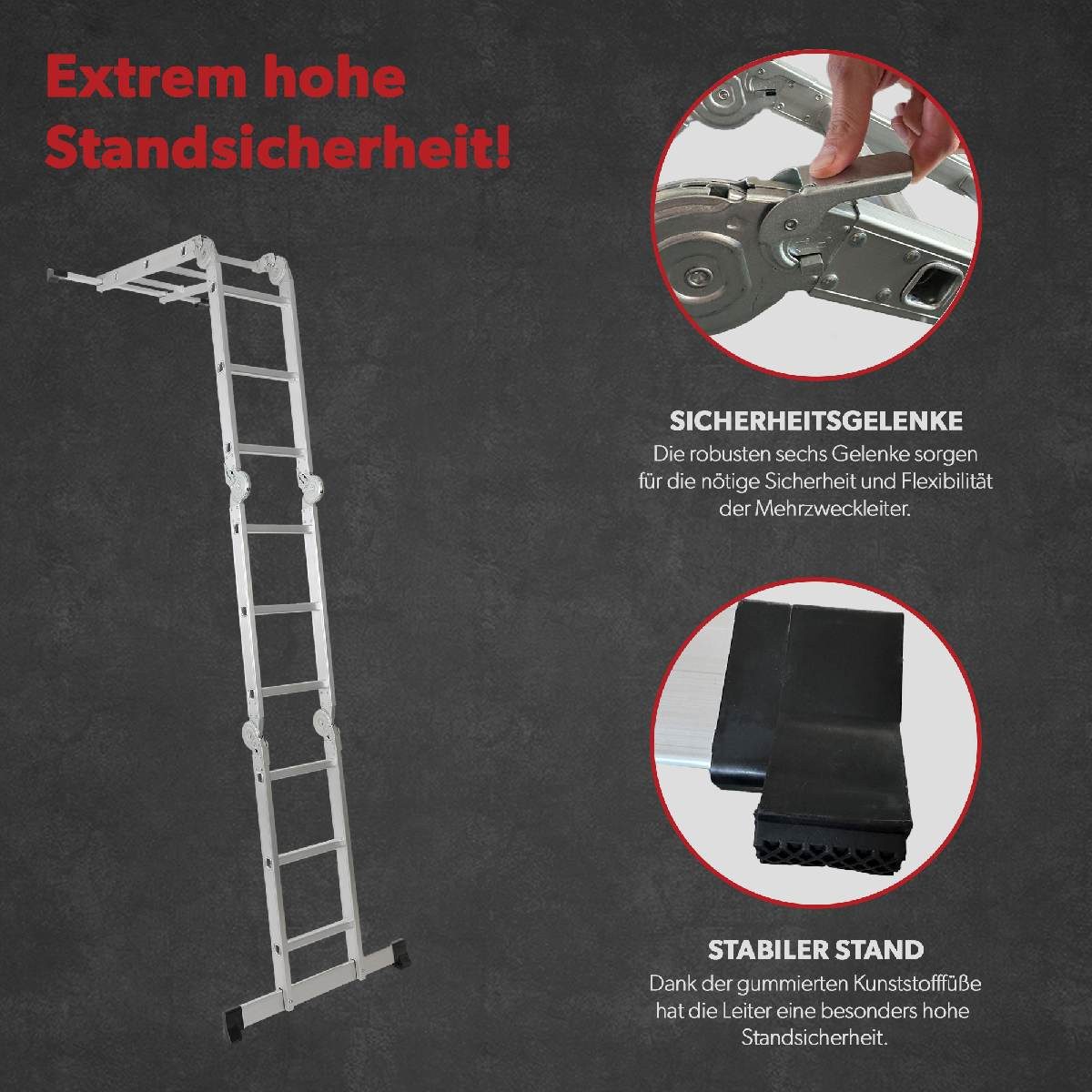 Extrem hohe Standsicherheit!

SICHERHEITSGELENKE
Die robusten sechs Gelenke sorgen für die nötige Sicherheit und Flexibilität der Mehrzweckleiter.

STABILER STAND
Dank der gummierten Kunststofffüße hat die Leiter eine besonders hohe Standsicherheit.